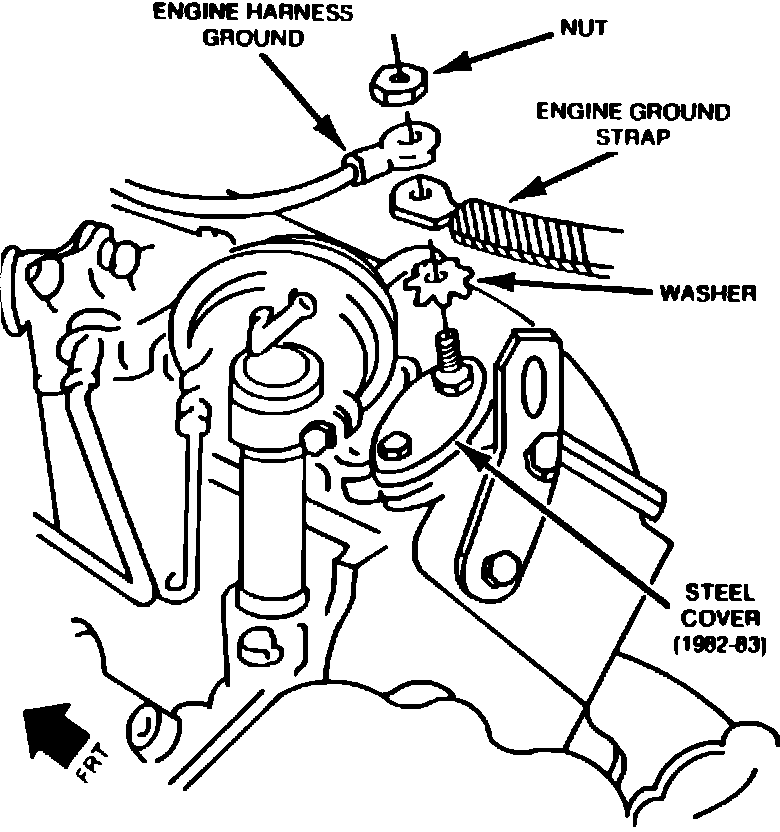 ENGINE HARNESS GROUND

NUT

ENGINE GROUND STRAP

WASHER

STEEL COVER (1982-83)

FRT