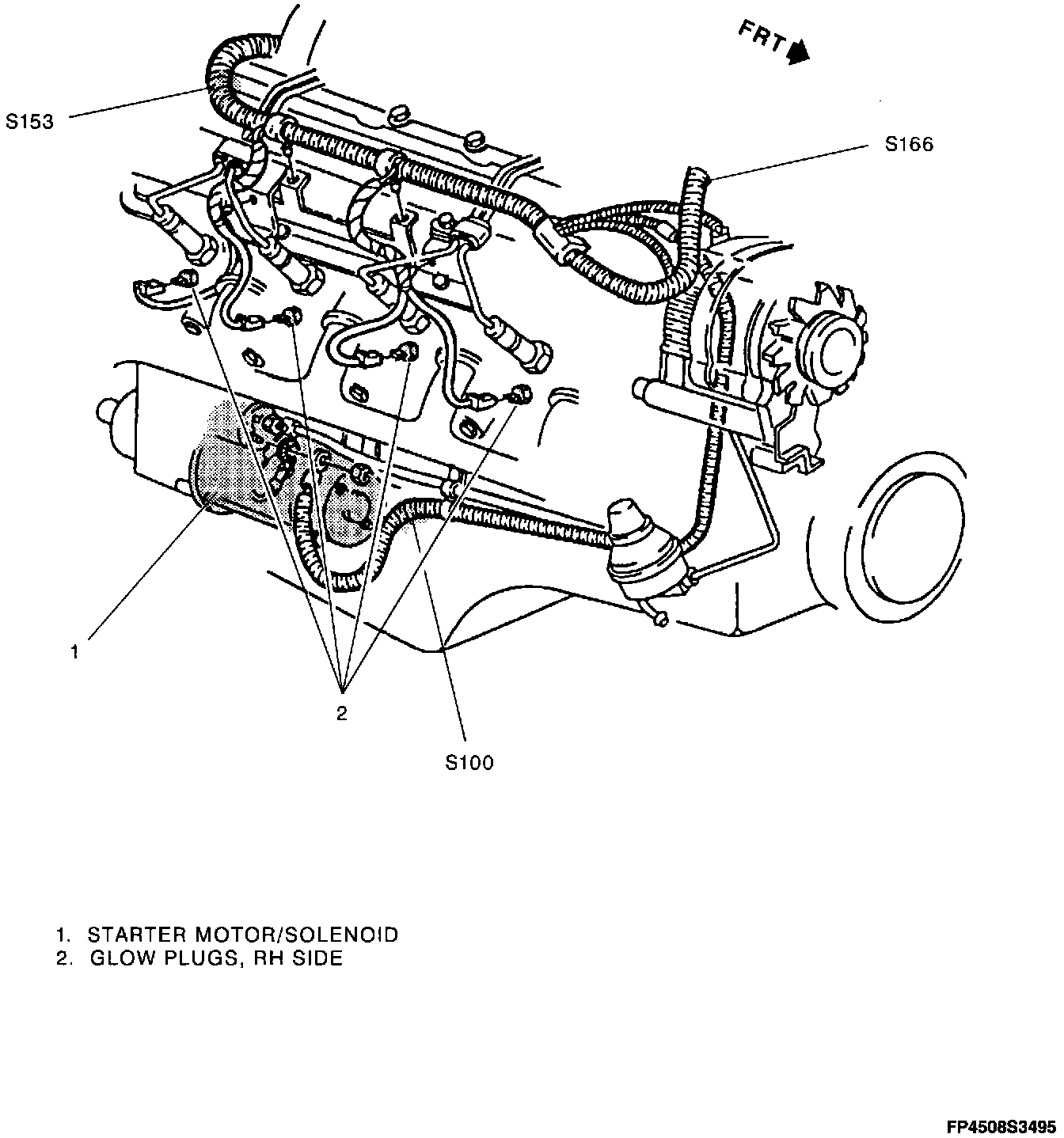 FRT

S153

S166

1

2

S100

1. STARTER MOTOR/SOLENOID
2. GLOW PLUGS, RH SIDE

FP4508S3495