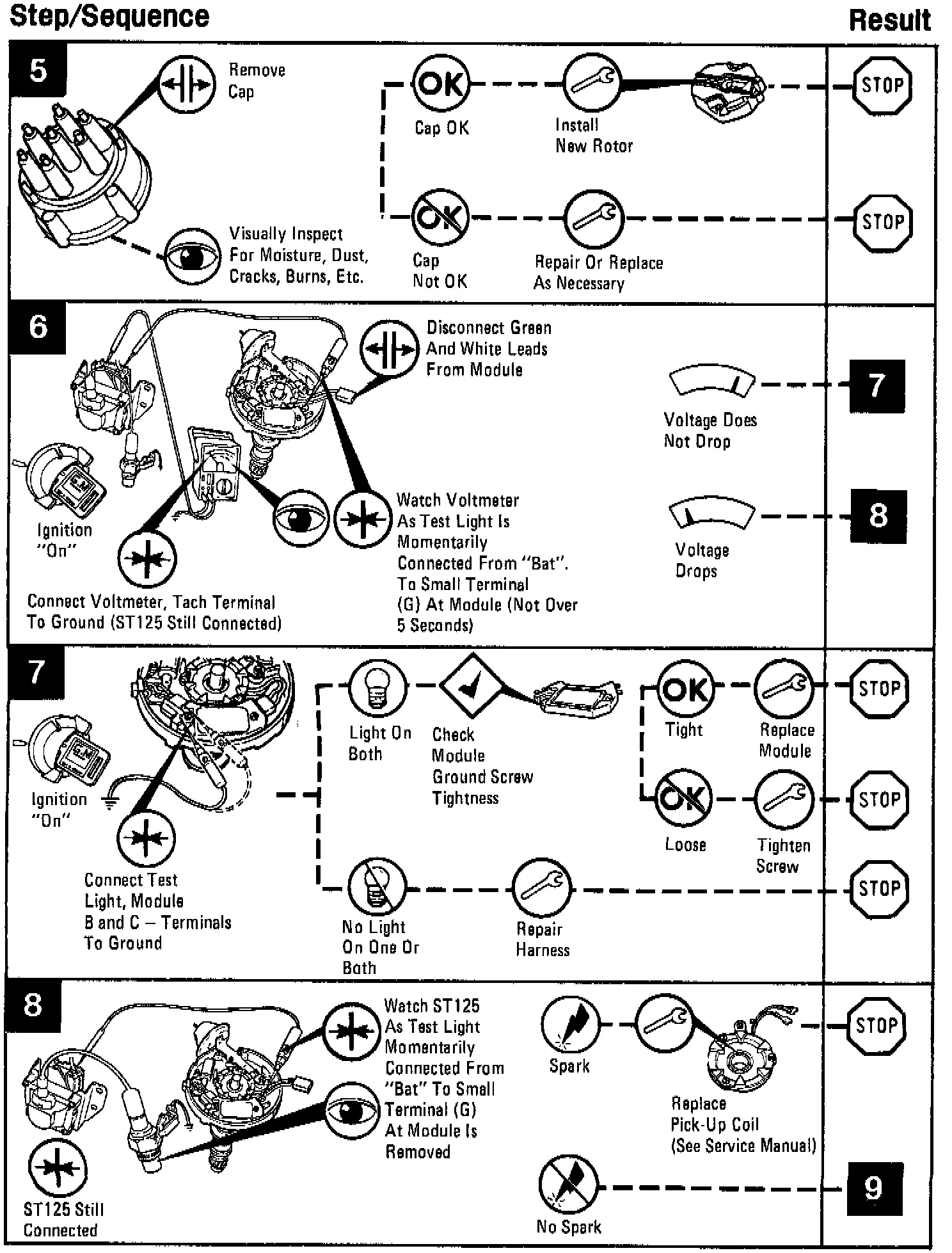 Step/Sequence

Result

5

Remove Cap

Visually Inspect For Moisture, Dust, Cracks, Burns, Etc.

OK

Cap OK

Install New Rotor

STOP

OK

Cap Not OK

Repair Or Replace As Necessary

STOP

6

Disconnect Green And White Leads From Module

Ignition "On"

Connect Voltmeter, Tach Terminal To Ground (ST125 Still Connected)

Watch Voltmeter As Test Light Is Momentarily Connected From "Bat". To Small Terminal (G) At Module (Not Over 5 Seconds)

Voltage Does Not Drop

7

Voltage Drops

8

7

Ignition "On"

Connect Test Light, Module B and C – Terminals To Ground

Light On Both

Check Module Ground Screw Tightness

OK

Tight

Replace Module

STOP

OK

Loose

Tighten Screw

STOP

No Light On One Or Both

Repair Harness

STOP

8

ST125 Still Connected

Watch ST125 As Test Light Momentarily Connected From "Bat" To Small Terminal (G) At Module Is Removed

Spark

Replace Pick-Up Coil (See Service Manual)

STOP

No Spark

9