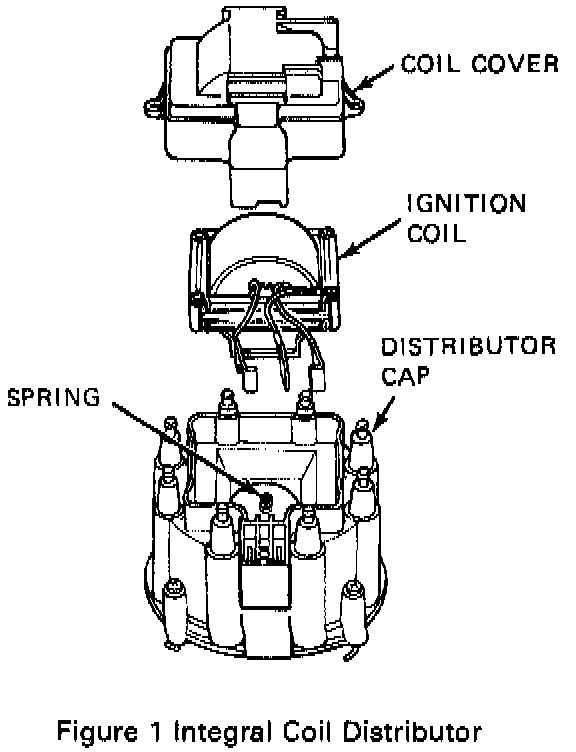 COIL COVER

IGNITION COIL

DISTRIBUTOR CAP

SPRING

Figure 1 Integral Coil Distributor