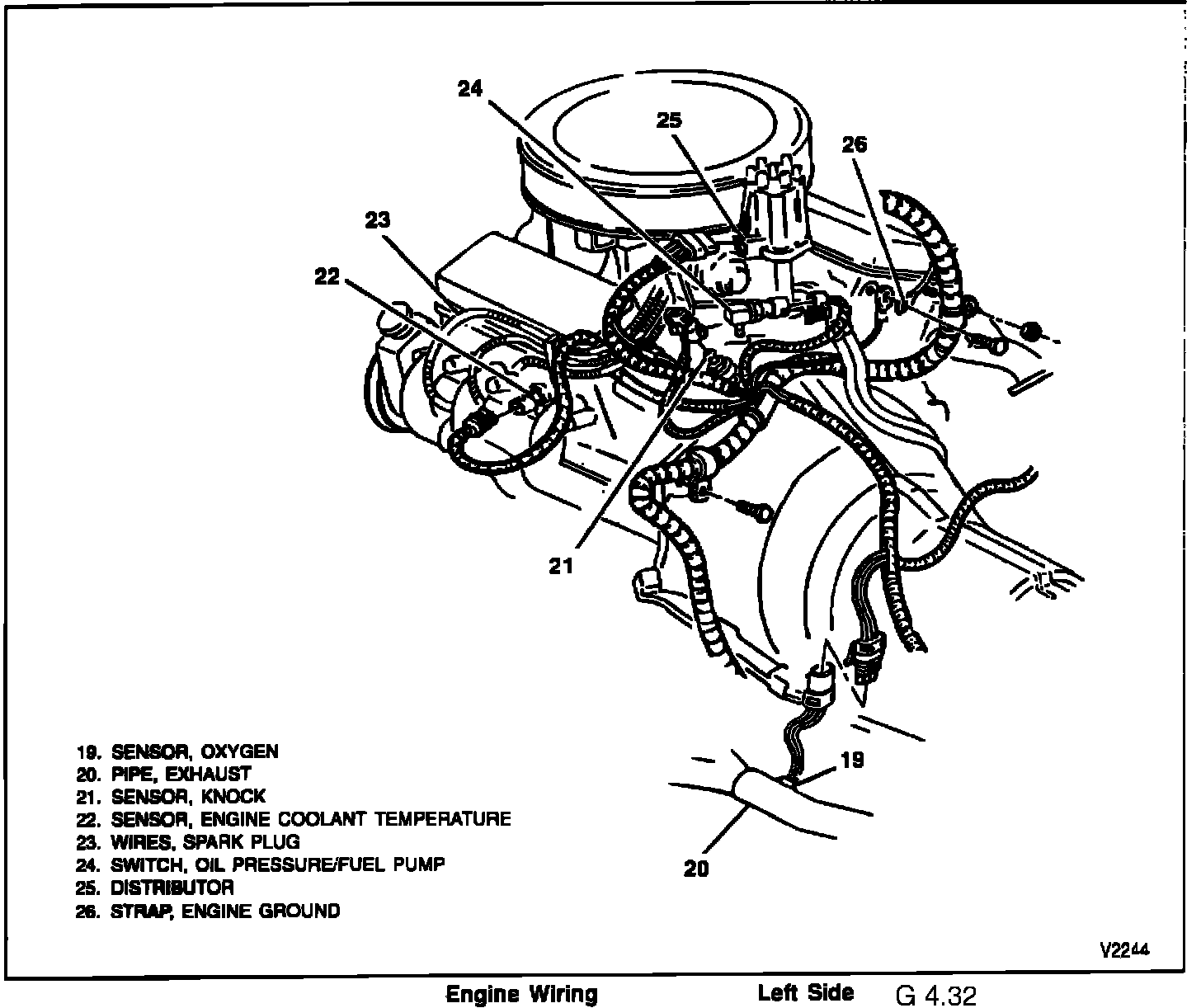 24

25

26

23

22

21

19

20

19. SENSOR, OXYGEN
20. PIPE, EXHAUST
21. SENSOR, KNOCK
22. SENSOR, ENGINE COOLANT TEMPERATURE
23. WIRES, SPARK PLUG
24. SWITCH, OIL PRESSURE/FUEL PUMP
25. DISTRIBUTOR
26. STRAP, ENGINE GROUND

V2244

Engine Wiring Left Side G 4.32