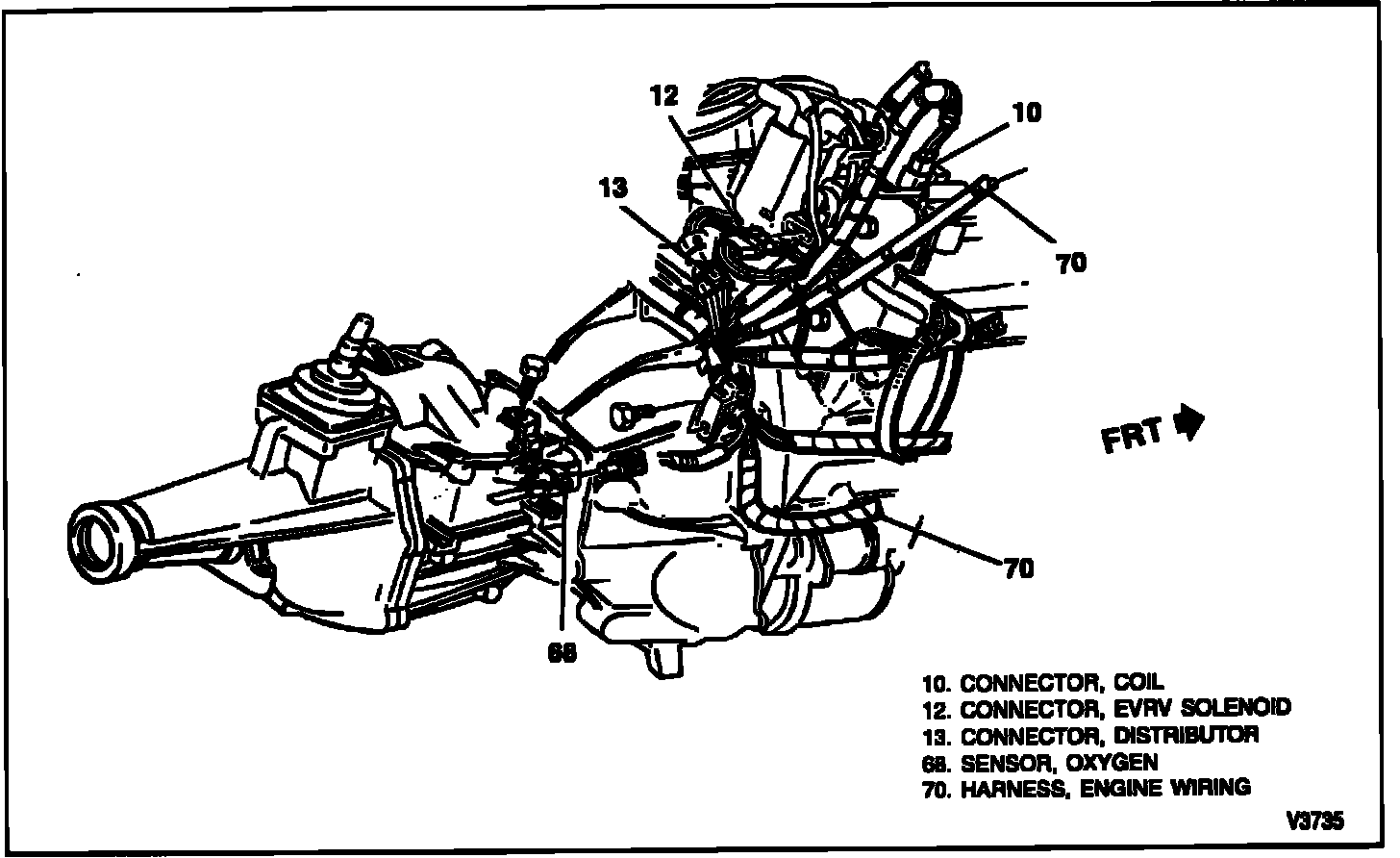 12
10
13
70
FRT
70
68

10. CONNECTOR, COIL
12. CONNECTOR, EVRV SOLENOID
13. CONNECTOR, DISTRIBUTOR
68. SENSOR, OXYGEN
70. HARNESS, ENGINE WIRING

V3735