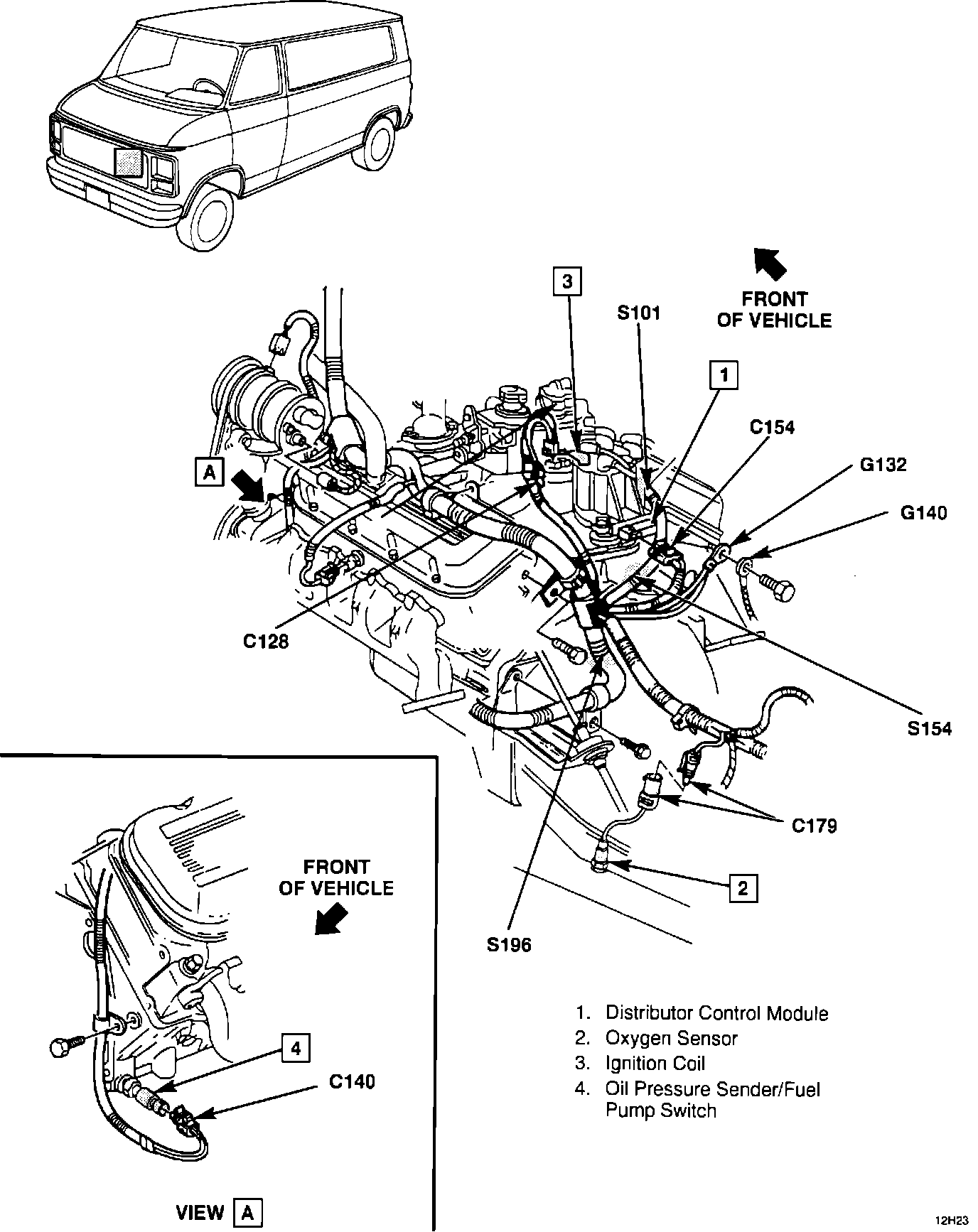 FRONT OF VEHICLE

3

S101

1

C154

G132

G140

A

C128

S154

C179

2

S196

FRONT OF VEHICLE

4

C140

VIEW A

1. Distributor Control Module
2. Oxygen Sensor
3. Ignition Coil
4. Oil Pressure Sender/Fuel Pump Switch

12H23