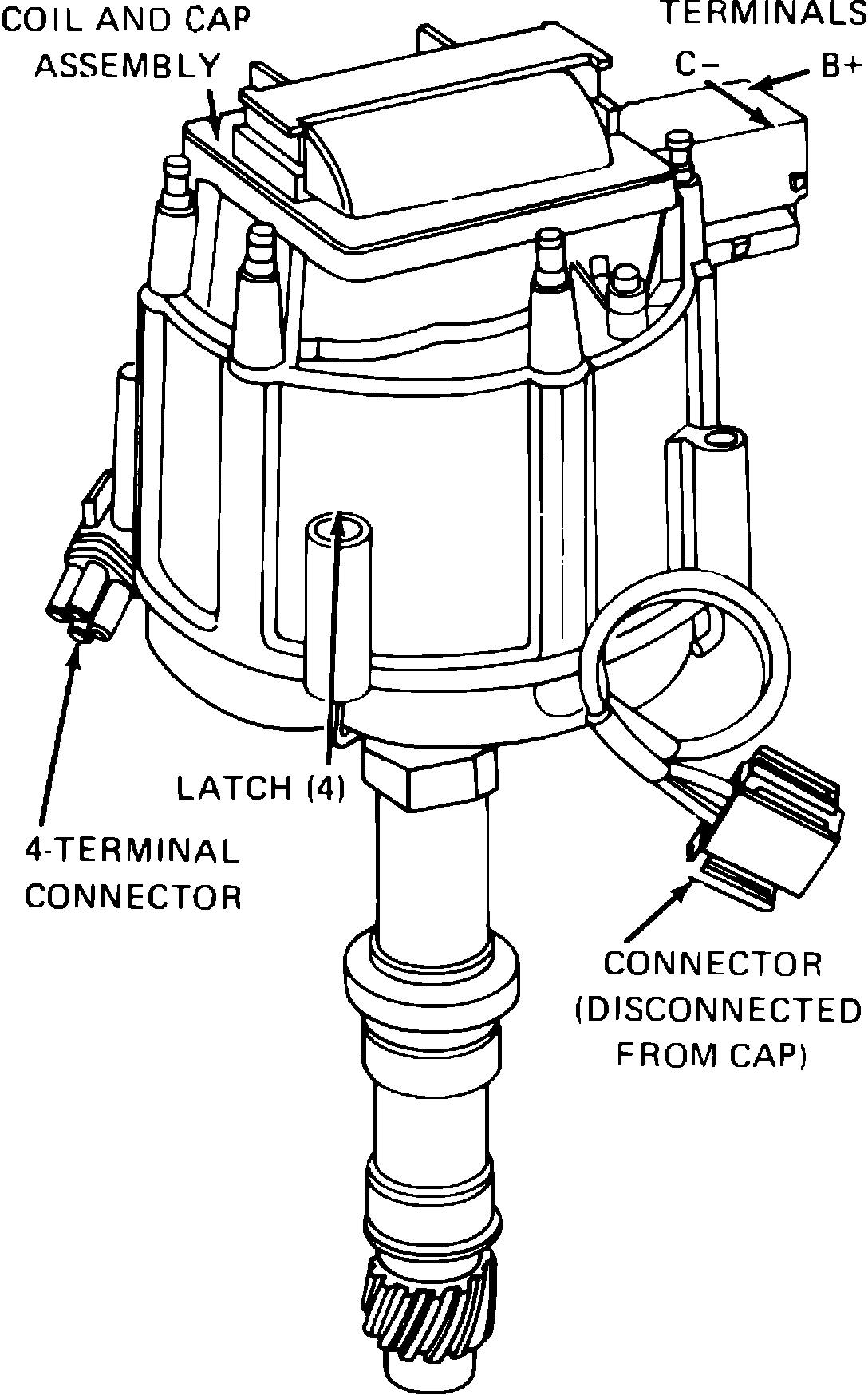 COIL AND CAP ASSEMBLY

TERMINALS
C– B+

LATCH (4)

4-TERMINAL CONNECTOR

CONNECTOR (DISCONNECTED FROM CAP)