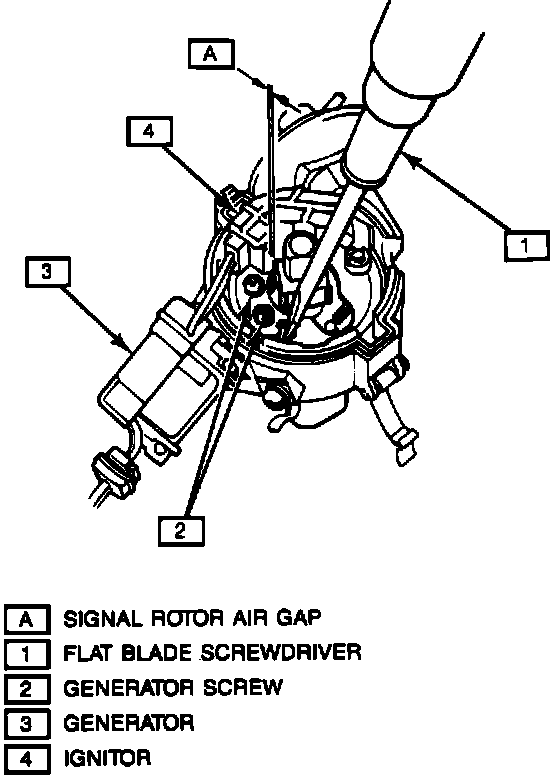 A

4

1

3

2

A SIGNAL ROTOR AIR GAP
1 FLAT BLADE SCREWDRIVER
2 GENERATOR SCREW
3 GENERATOR
4 IGNITOR