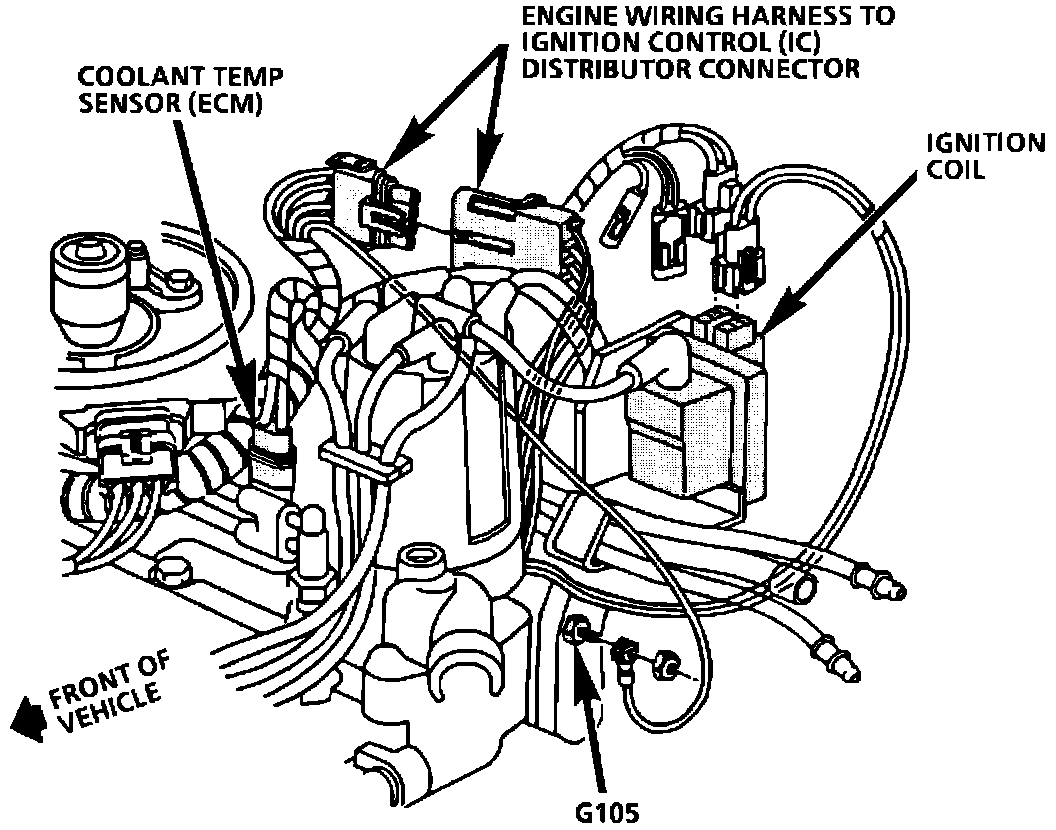 ENGINE WIRING HARNESS TO IGNITION CONTROL (IC) DISTRIBUTOR CONNECTOR

COOLANT TEMP SENSOR (ECM)

IGNITION COIL

FRONT OF VEHICLE

G105