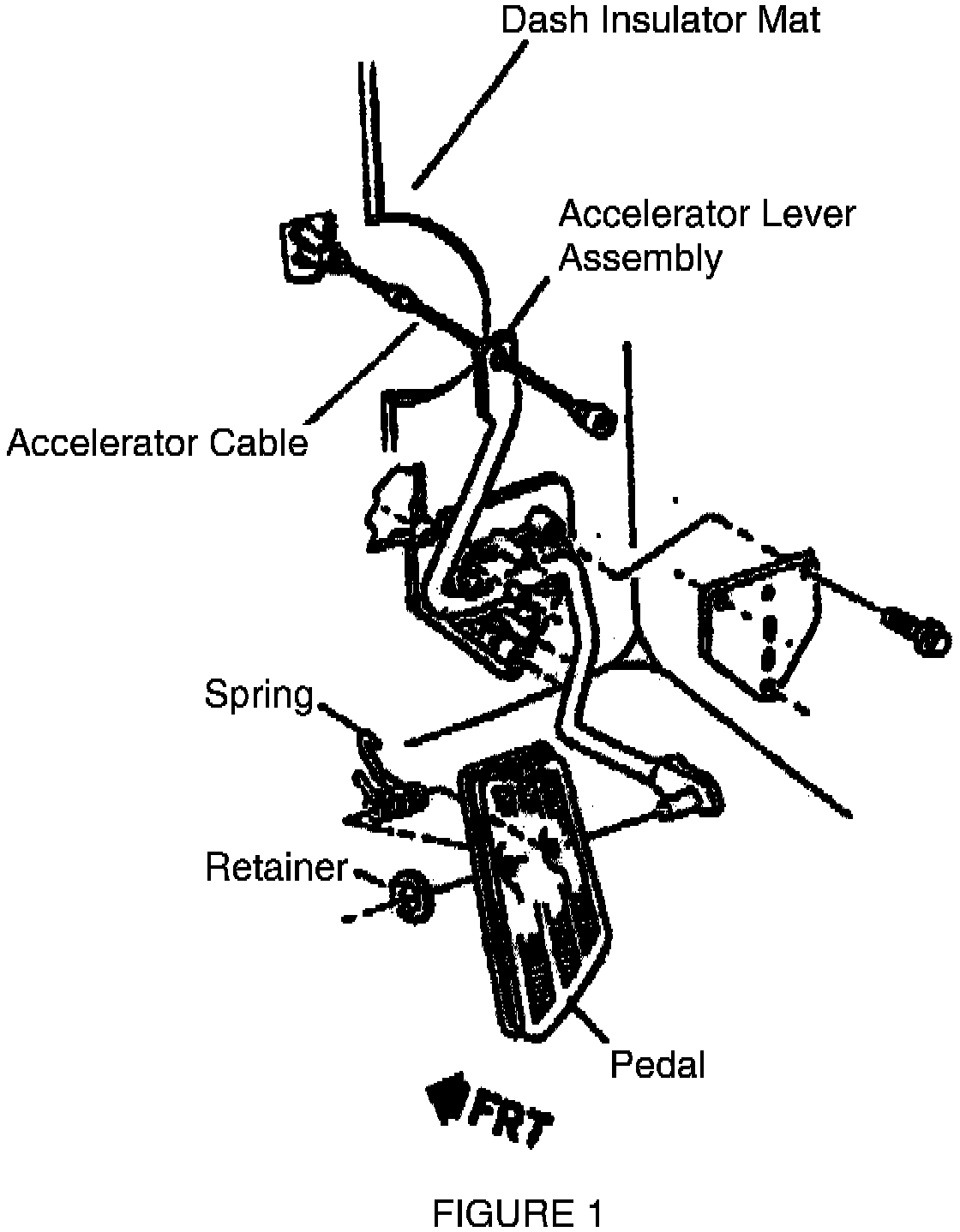 Dash Insulator Mat

Accelerator Lever Assembly

Accelerator Cable

Spring

Retainer

Pedal

FRT

FIGURE 1