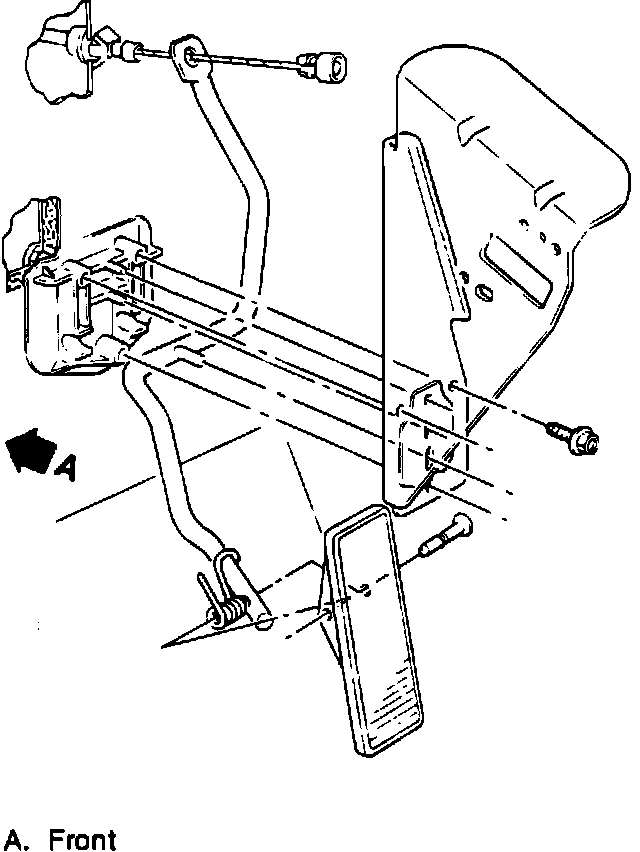 A

A. Front