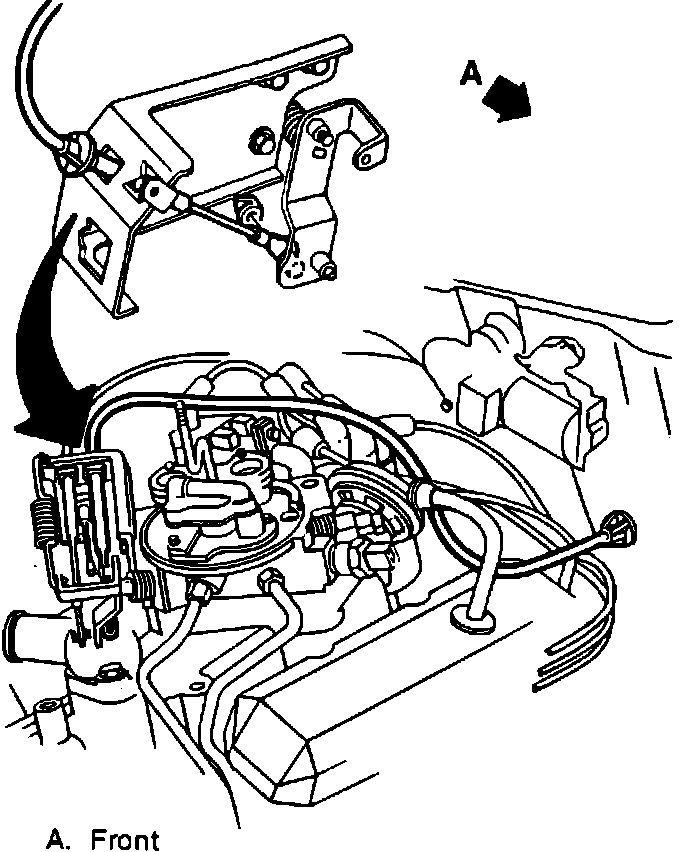 A

A. Front