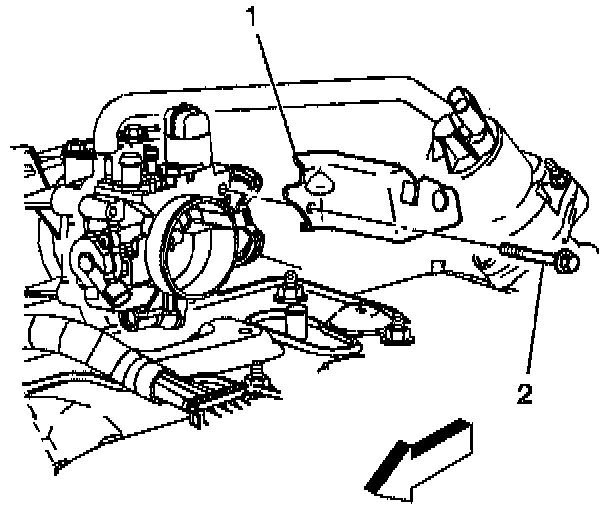 1

2