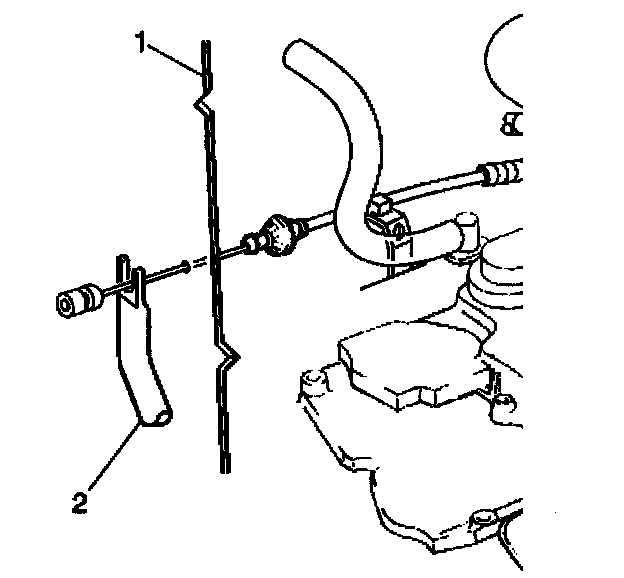 1

2