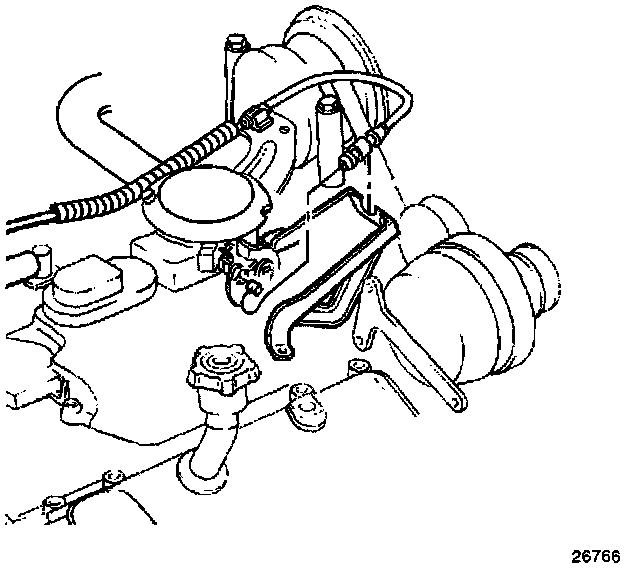 26766