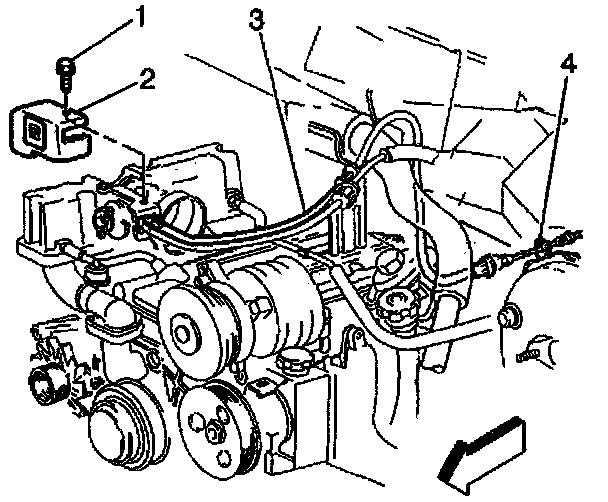 1
2
3
4