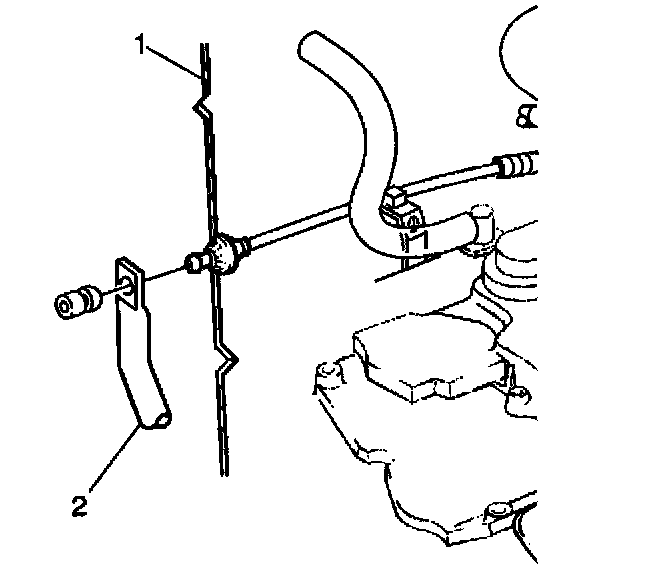 1
2