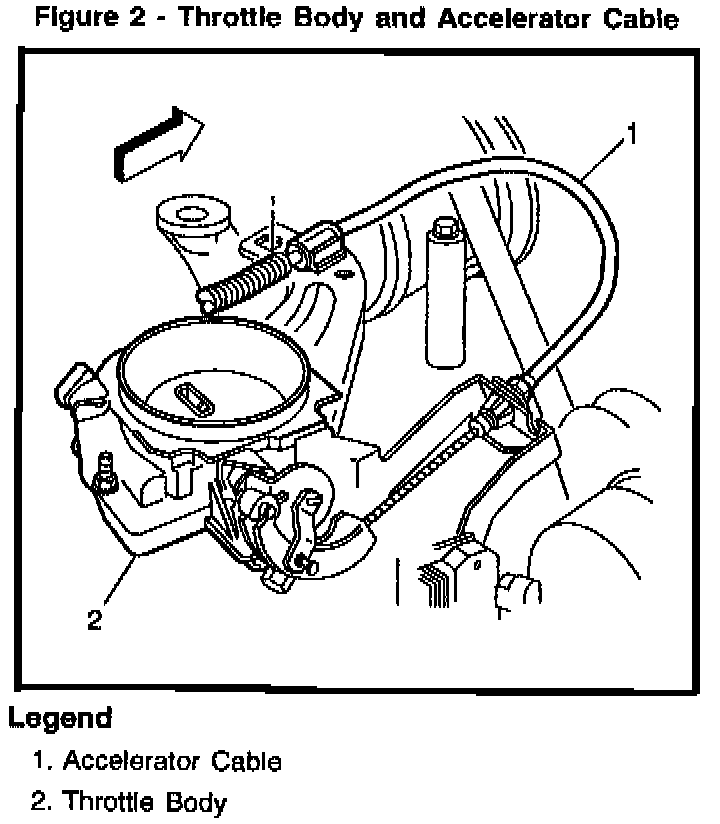 Figure 2 - Throttle Body and Accelerator Cable

1

2

Legend

1. Accelerator Cable

2. Throttle Body