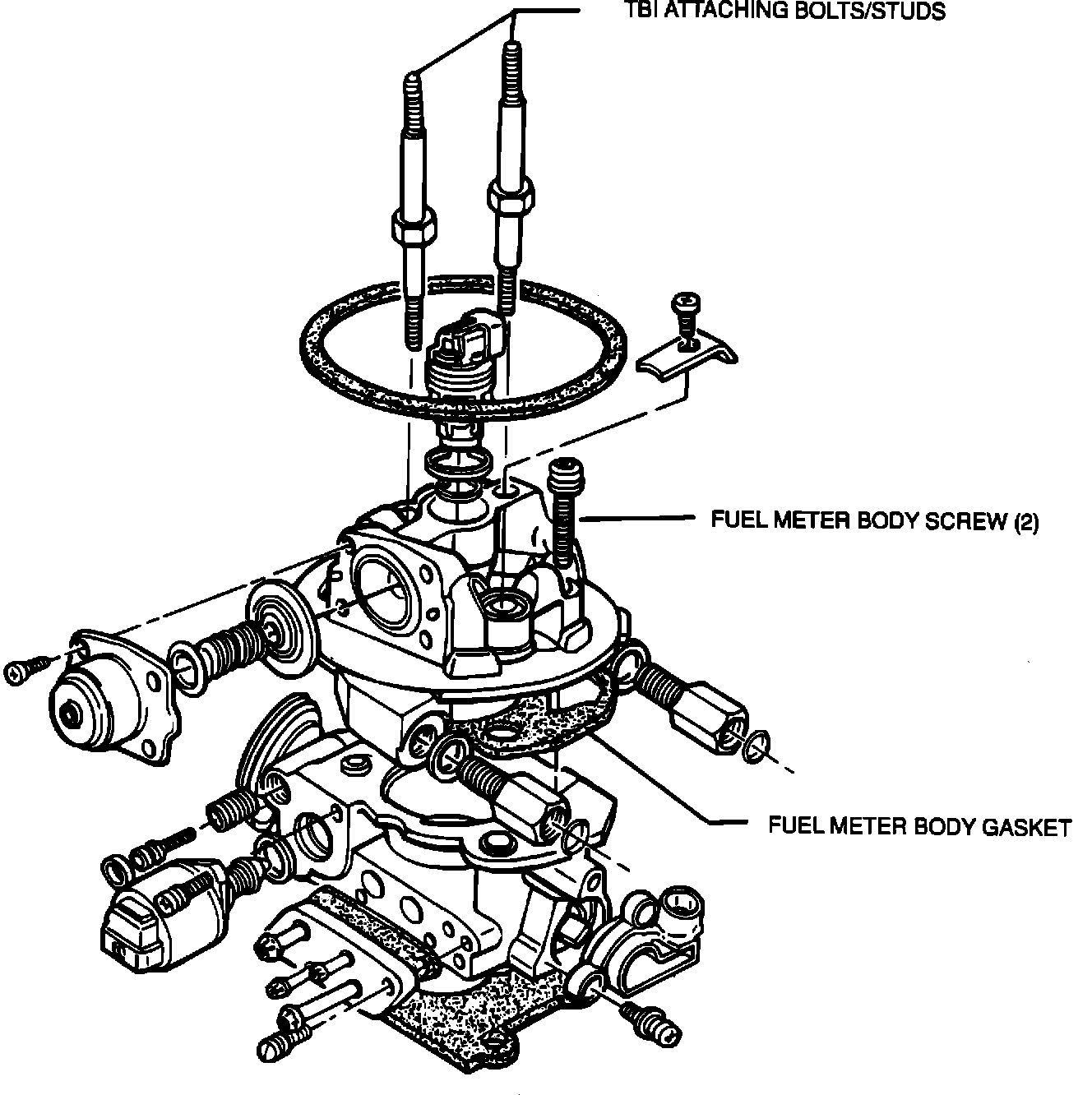 TBI ATTACHING BOLTS/STUDS

FUEL METER BODY SCREW (2)

FUEL METER BODY GASKET