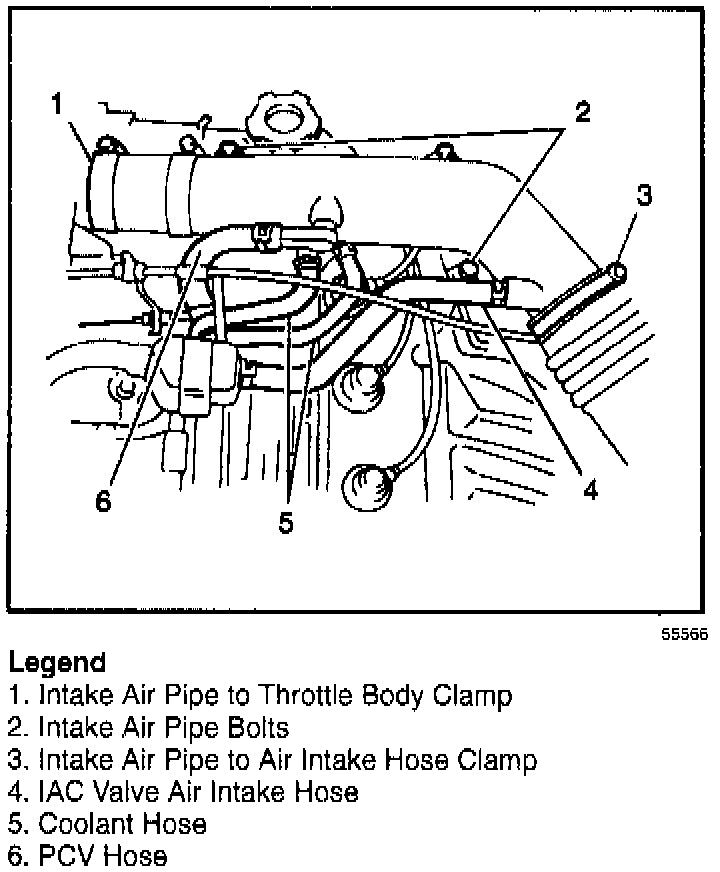 1
2
3
6
5
4

55566

Legend
1. Intake Air Pipe to Throttle Body Clamp
2. Intake Air Pipe Bolts
3. Intake Air Pipe to Air Intake Hose Clamp
4. IAC Valve Air Intake Hose
5. Coolant Hose
6. PCV Hose