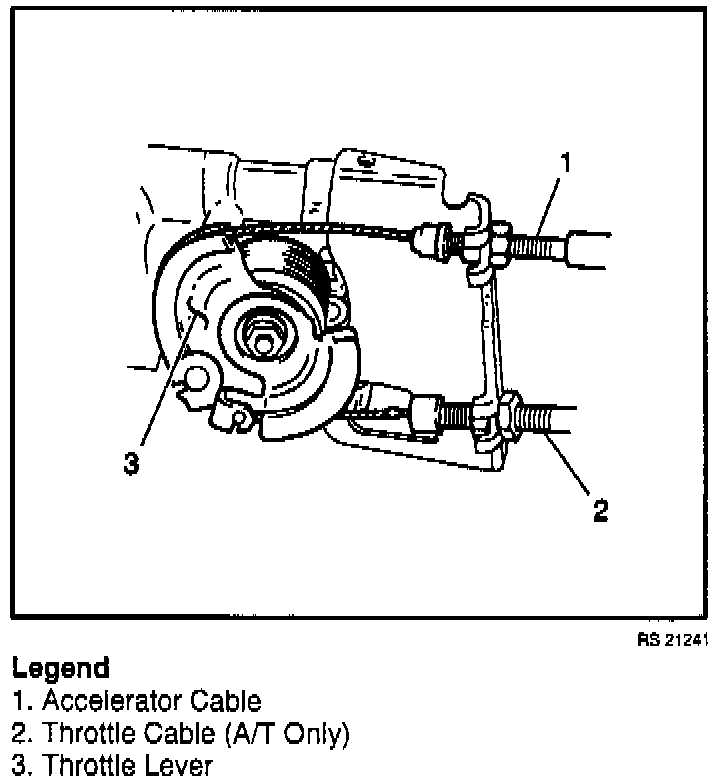 1

3

2

RS 21241

Legend
1. Accelerator Cable
2. Throttle Cable (A/T Only)
3. Throttle Lever