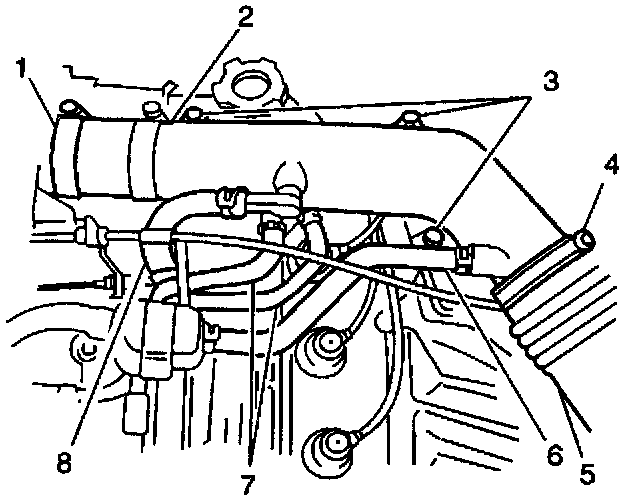 1
2
3
4
8
7
6
5