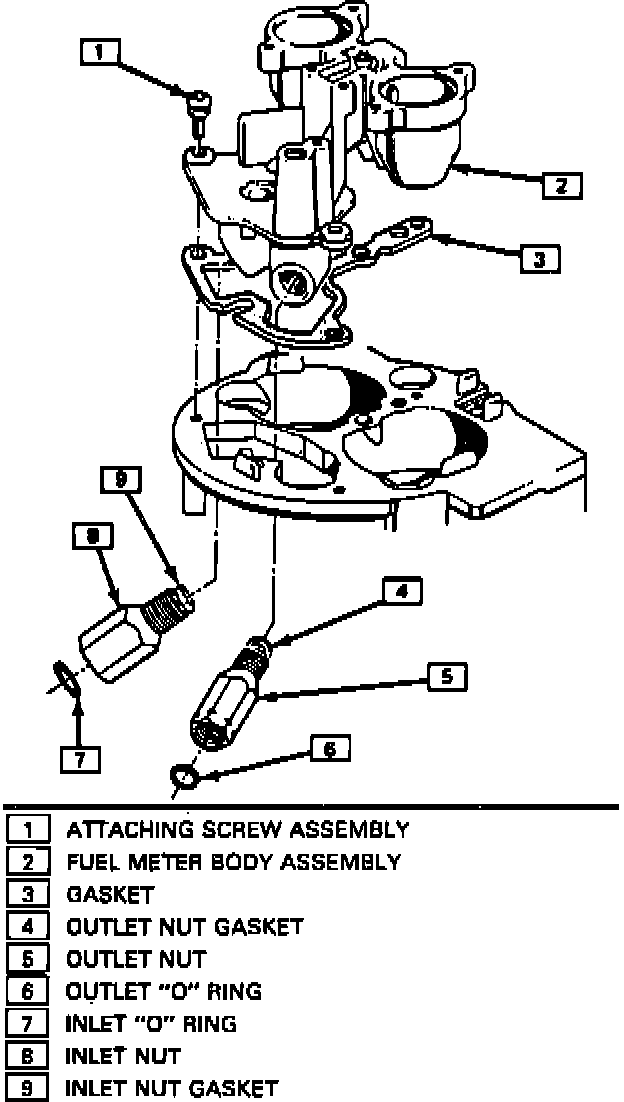 1
2
3
9
8
4
5
7
6

1 ATTACHING SCREW ASSEMBLY
2 FUEL METER BODY ASSEMBLY
3 GASKET
4 OUTLET NUT GASKET
5 OUTLET NUT
6 OUTLET "O" RING
7 INLET "O" RING
8 INLET NUT
9 INLET NUT GASKET