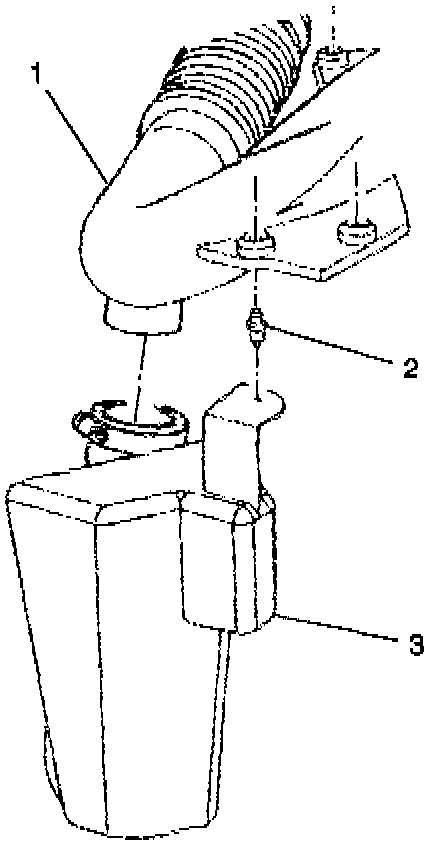 1
2
3