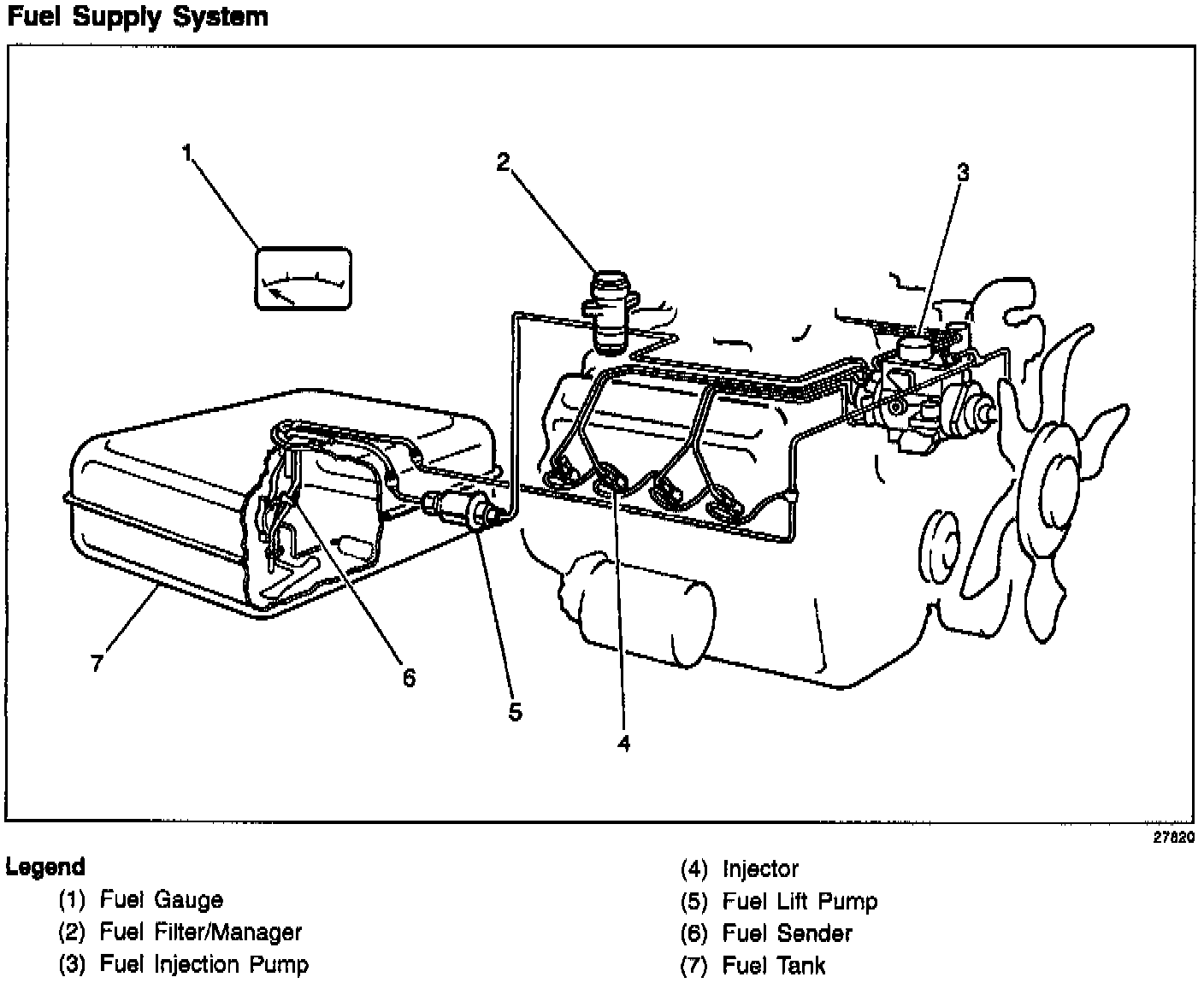 Fuel Supply System

1
2
3
7
6
5
4

27820

Legend
(1) Fuel Gauge
(2) Fuel Filter/Manager
(3) Fuel Injection Pump

(4) Injector
(5) Fuel Lift Pump
(6) Fuel Sender
(7) Fuel Tank