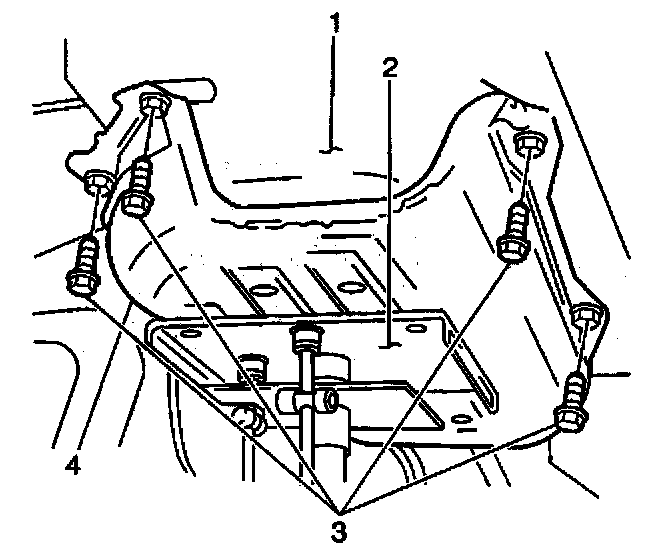 1
2
4
3