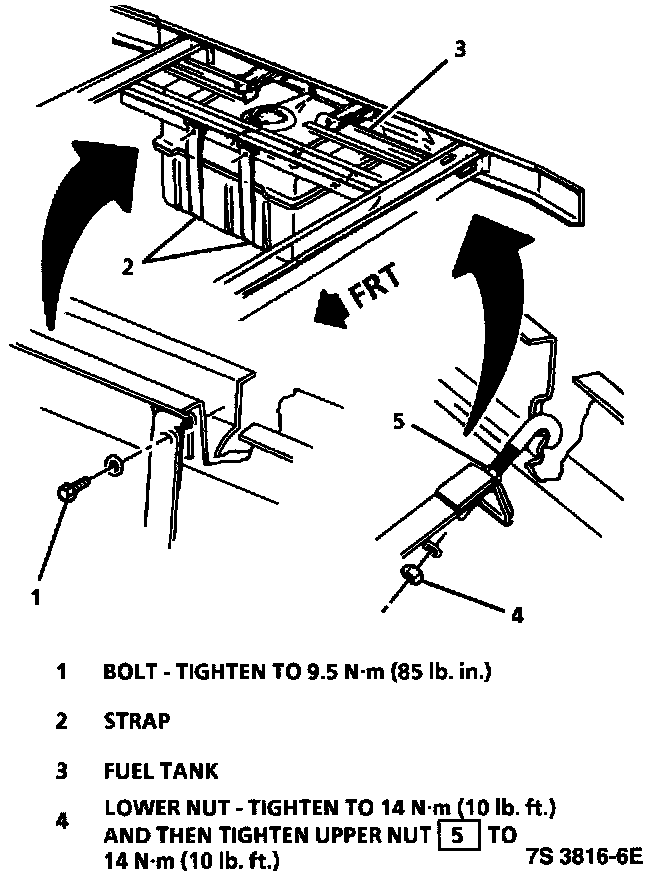 3

2

FRT

5

1

4

1 BOLT - TIGHTEN TO 9.5 N·m (85 lb. in.)

2 STRAP

3 FUEL TANK

4 LOWER NUT - TIGHTEN TO 14 N·m (10 lb. ft.) AND THEN TIGHTEN UPPER NUT 5 TO 14 N·m (10 lb. ft.)

7S 3816-6E