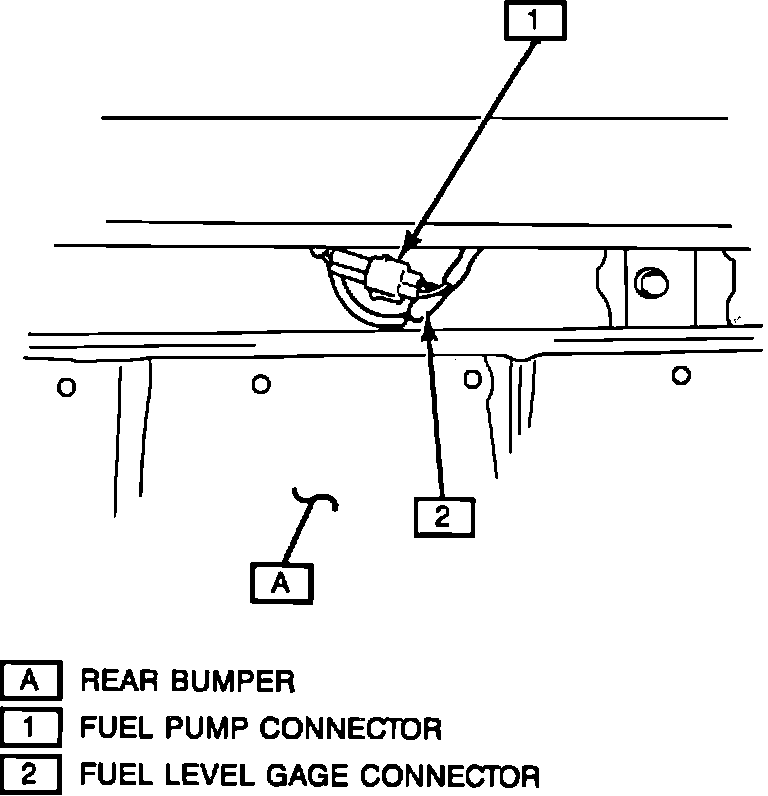 1

2

A

A REAR BUMPER
1 FUEL PUMP CONNECTOR
2 FUEL LEVEL GAGE CONNECTOR