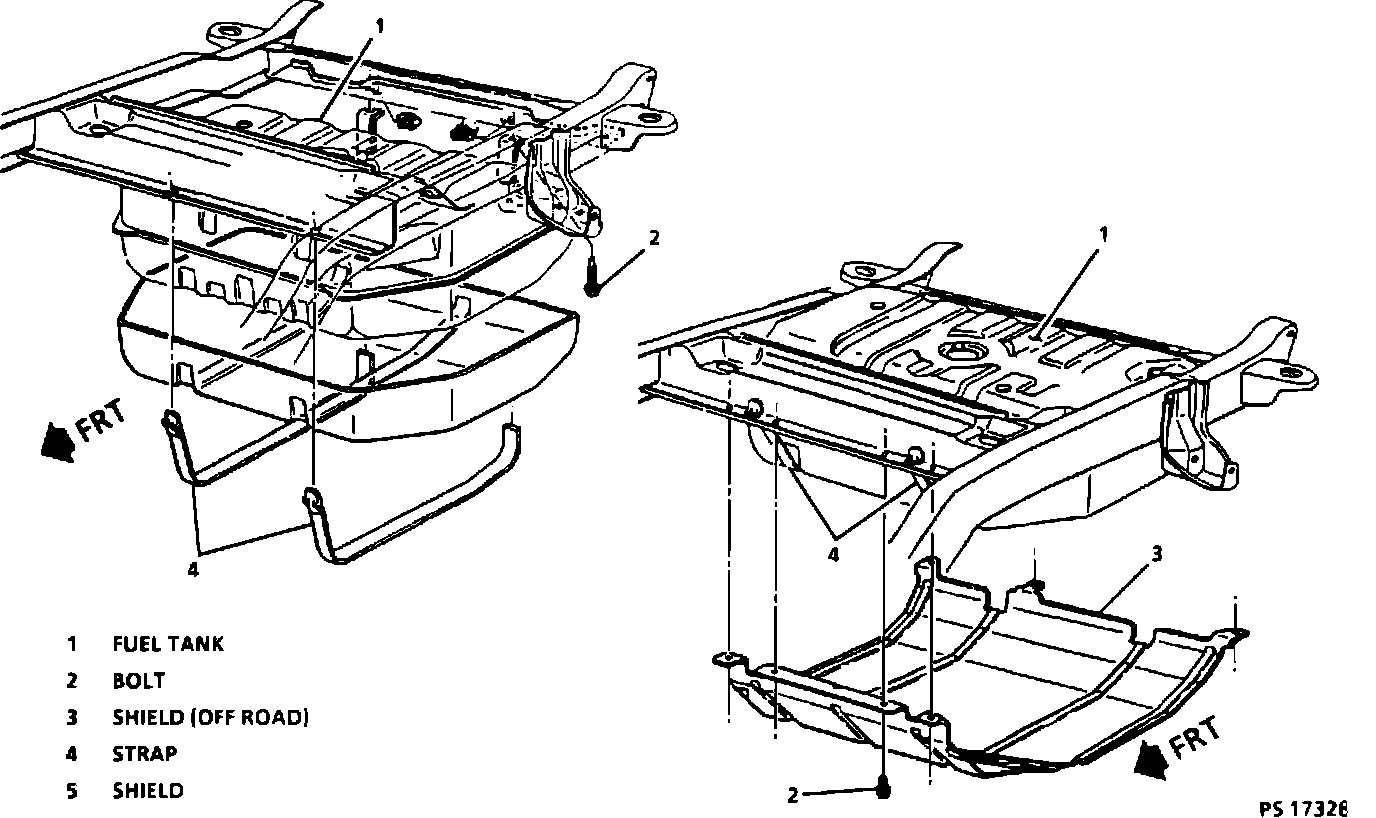 1

2

FRT

4

1

4

3

FRT

2

1 FUEL TANK
2 BOLT
3 SHIELD (OFF ROAD)
4 STRAP
5 SHIELD

PS 17328