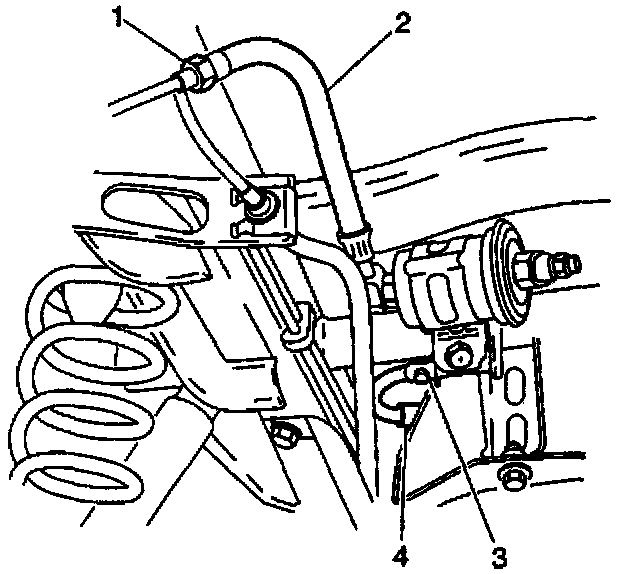 1
2
4
3