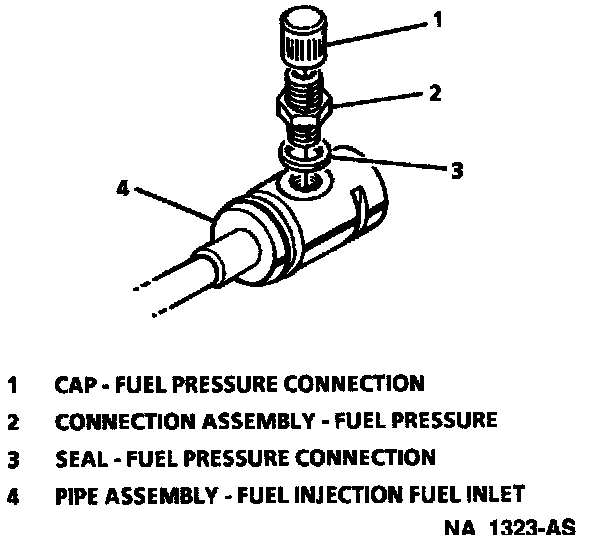 1
2
3
4

1 CAP - FUEL PRESSURE CONNECTION
2 CONNECTION ASSEMBLY - FUEL PRESSURE
3 SEAL - FUEL PRESSURE CONNECTION
4 PIPE ASSEMBLY - FUEL INJECTION FUEL INLET

NA 1323-AS