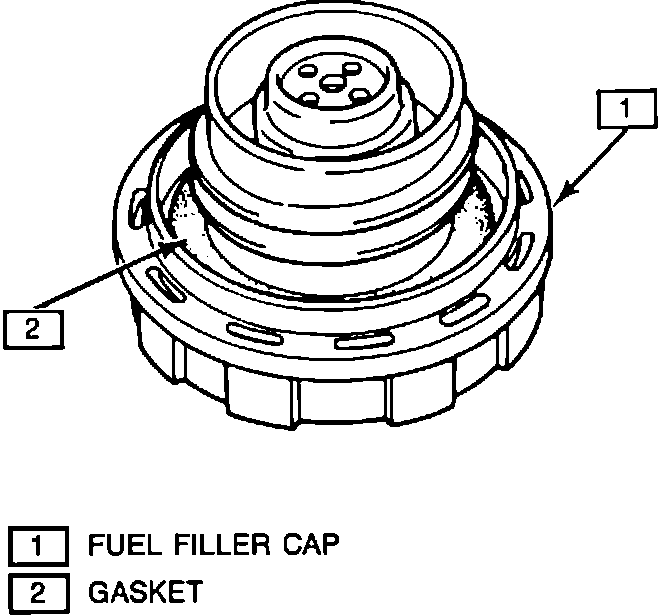 1
2
1 FUEL FILLER CAP
2 GASKET