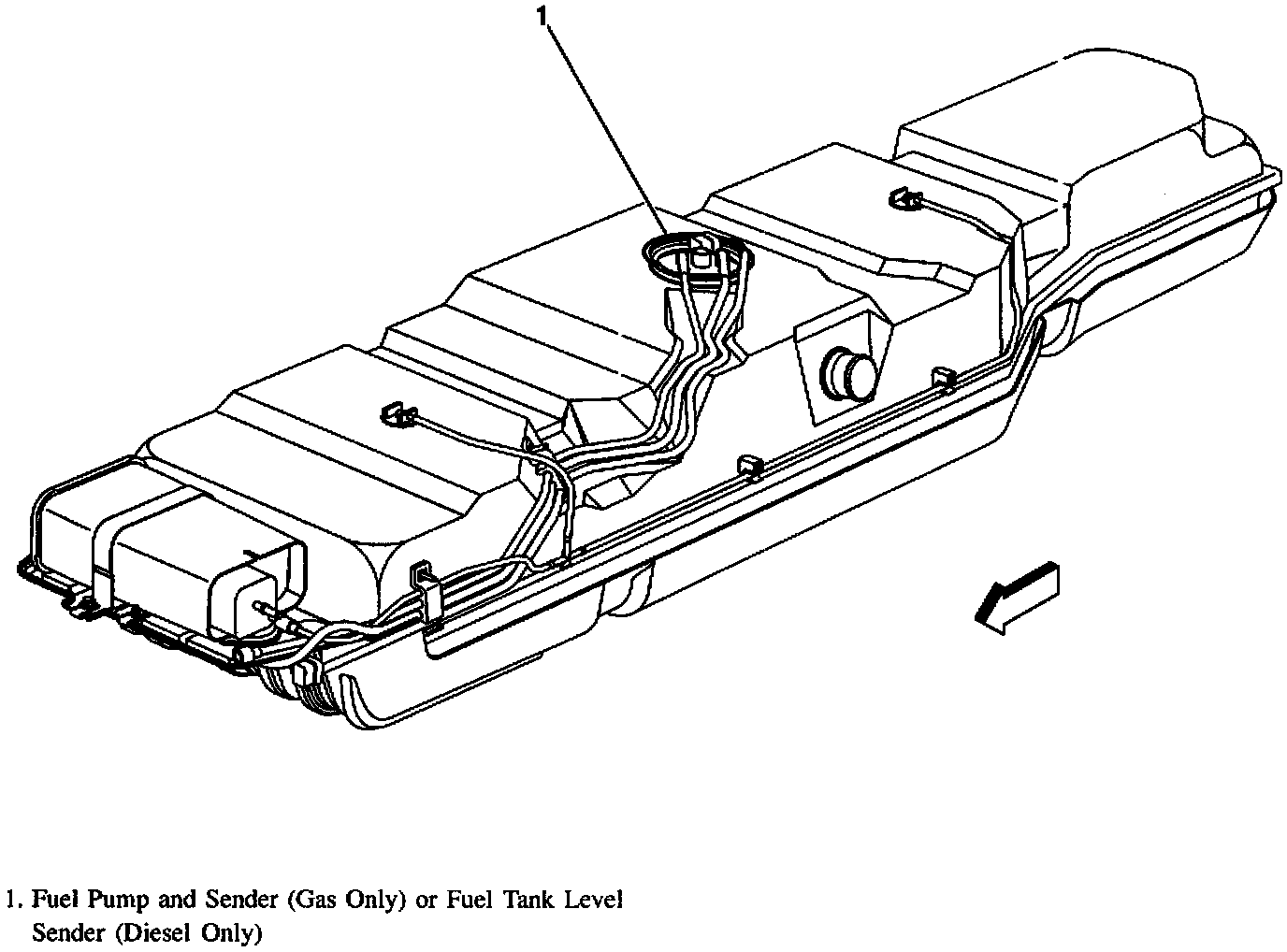 1

1. Fuel Pump and Sender (Gas Only) or Fuel Tank Level Sender (Diesel Only)