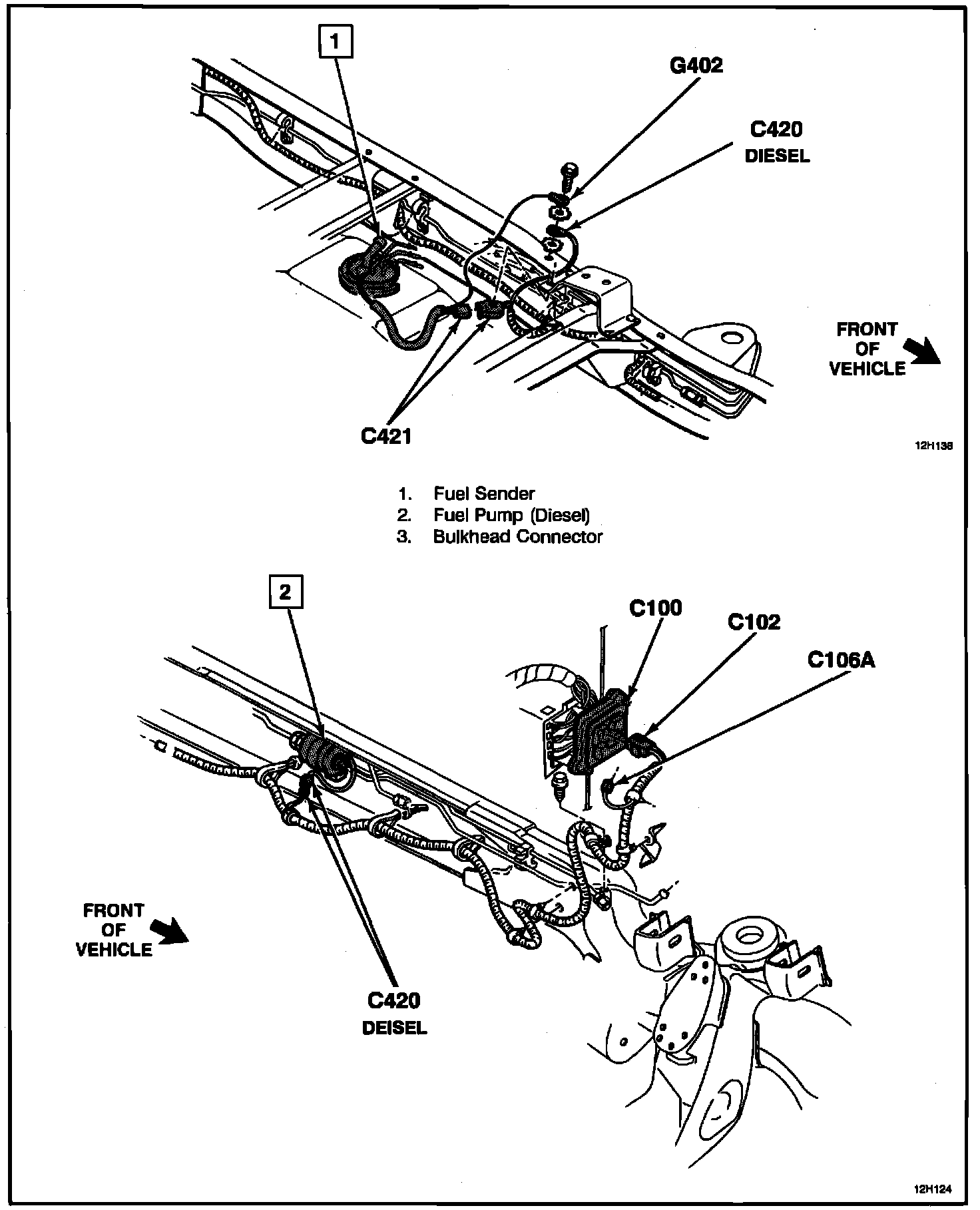 1

G402

C420
DIESEL

FRONT OF VEHICLE

C421

12H138

1. Fuel Sender
2. Fuel Pump (Diesel)
3. Bulkhead Connector

2

C100

C102

C106A

FRONT OF VEHICLE

C420
DEISEL

12H124