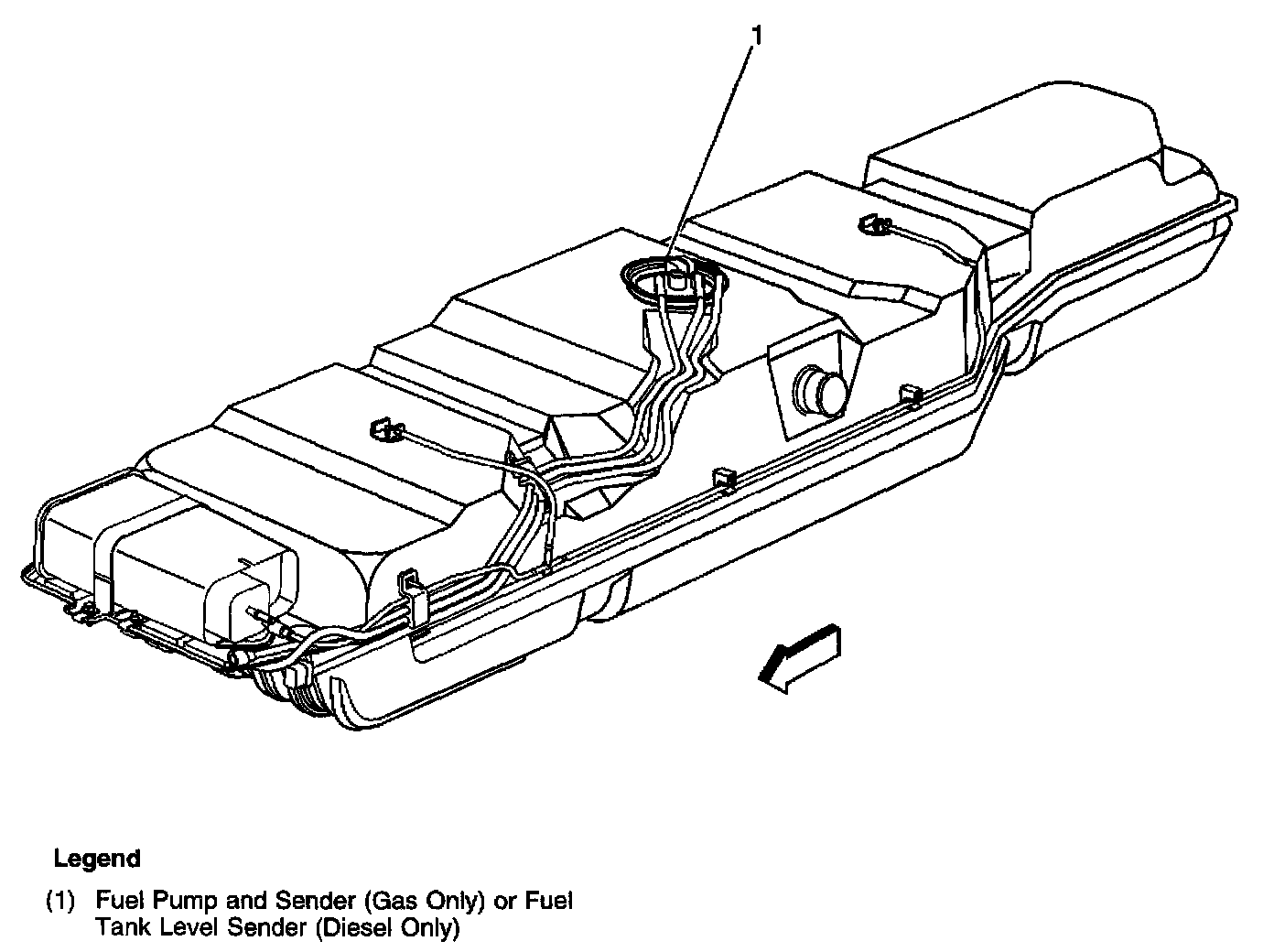 1

Legend

(1) Fuel Pump and Sender (Gas Only) or Fuel Tank Level Sender (Diesel Only)