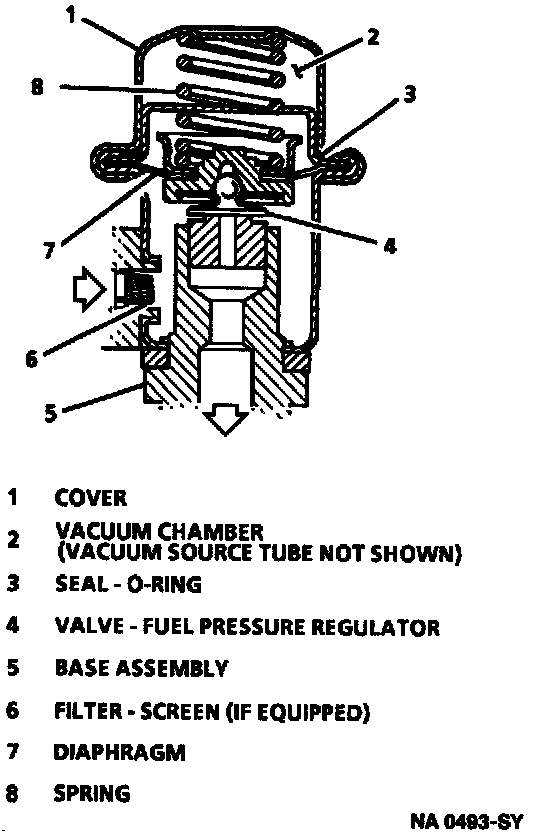 1
2
8
3
7
4
6
5

1 COVER
2 VACUUM CHAMBER (VACUUM SOURCE TUBE NOT SHOWN)
3 SEAL - O-RING
4 VALVE - FUEL PRESSURE REGULATOR
5 BASE ASSEMBLY
6 FILTER - SCREEN (IF EQUIPPED)
7 DIAPHRAGM
8 SPRING

NA 0493-SY