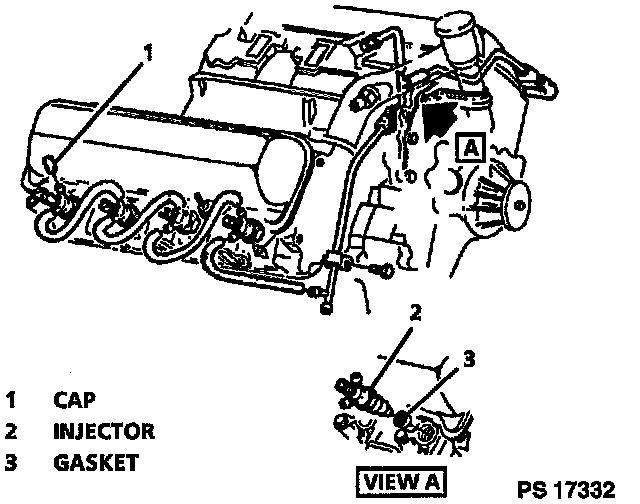 1

A

2

3

1 CAP
2 INJECTOR
3 GASKET

VIEW A

PS 17332