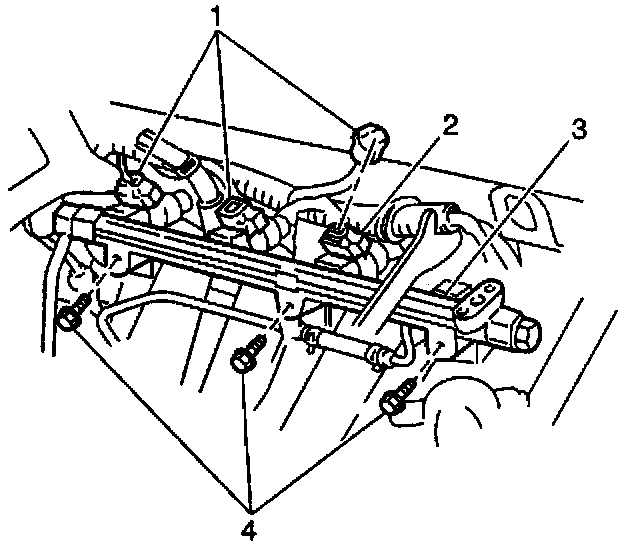 1
2
3
4