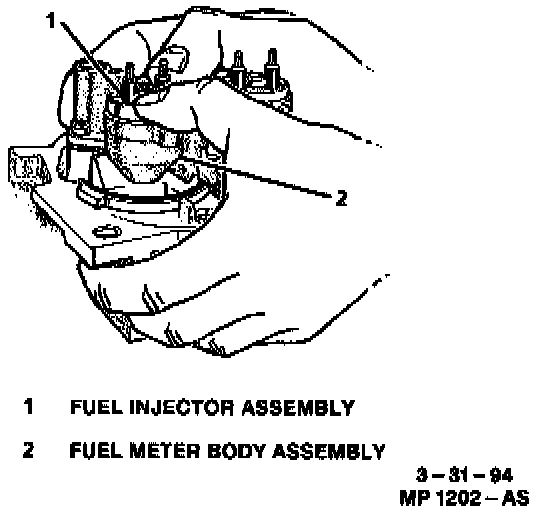 1

2

1 FUEL INJECTOR ASSEMBLY

2 FUEL METER BODY ASSEMBLY

3 – 31 – 94
MP 1202 – AS