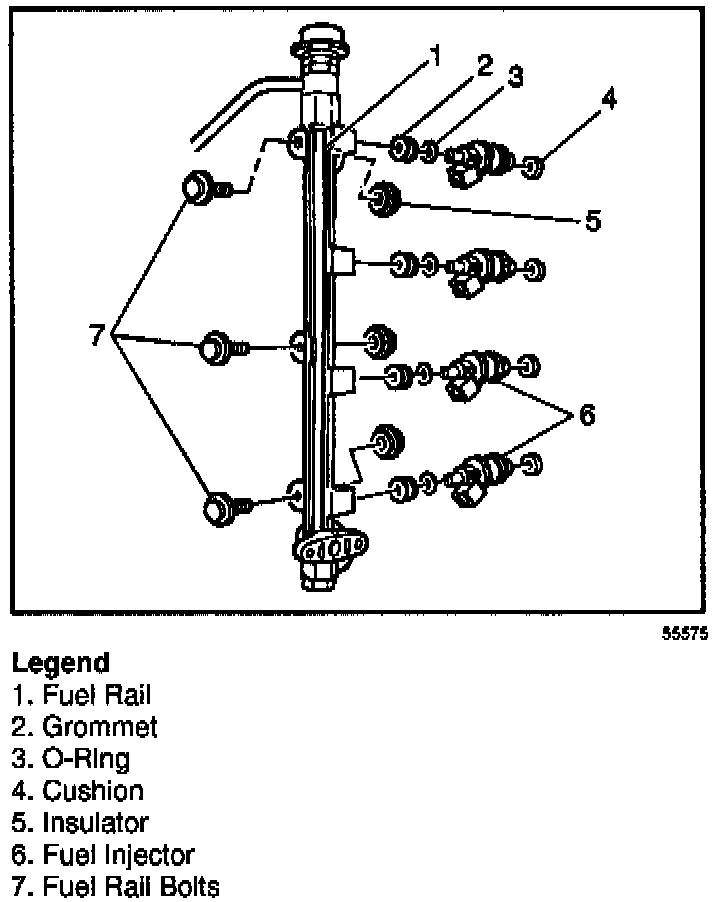 1
2
3
4
5
7
6

55575

Legend
1. Fuel Rail
2. Grommet
3. O-Ring
4. Cushion
5. Insulator
6. Fuel Injector
7. Fuel Rail Bolts