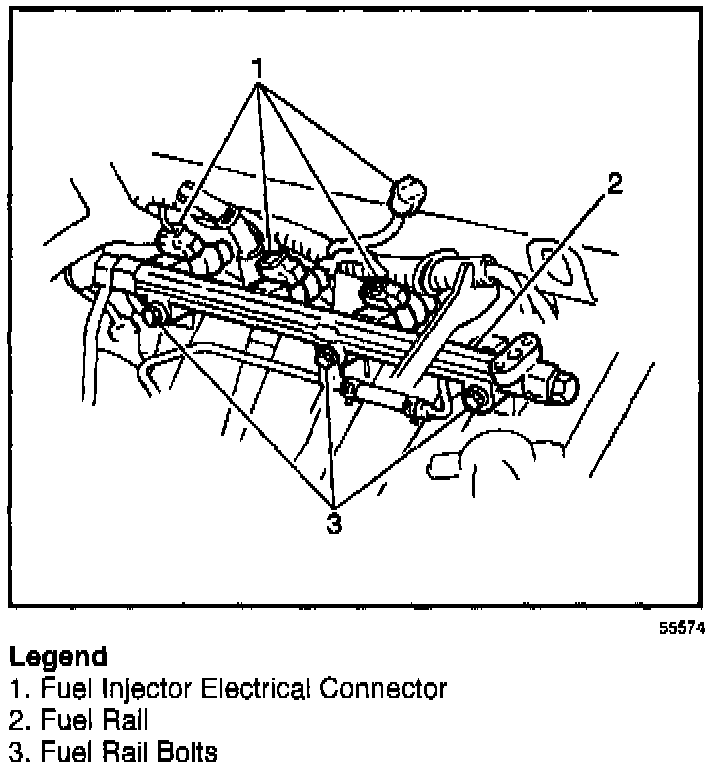 1

2

3

55574

Legend
1. Fuel Injector Electrical Connector
2. Fuel Rail
3. Fuel Rail Bolts