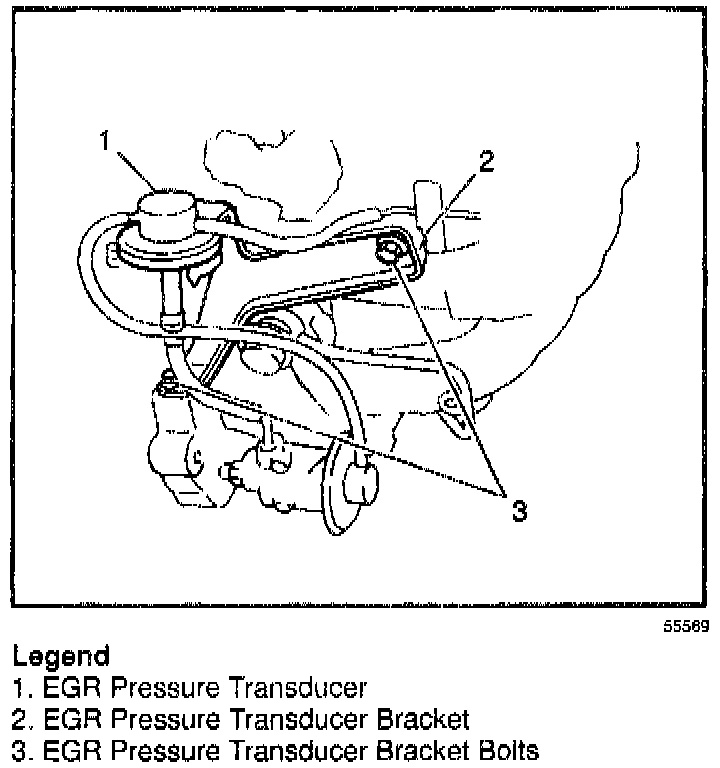 1
2
3
55569

Legend
1. EGR Pressure Transducer
2. EGR Pressure Transducer Bracket
3. EGR Pressure Transducer Bracket Bolts