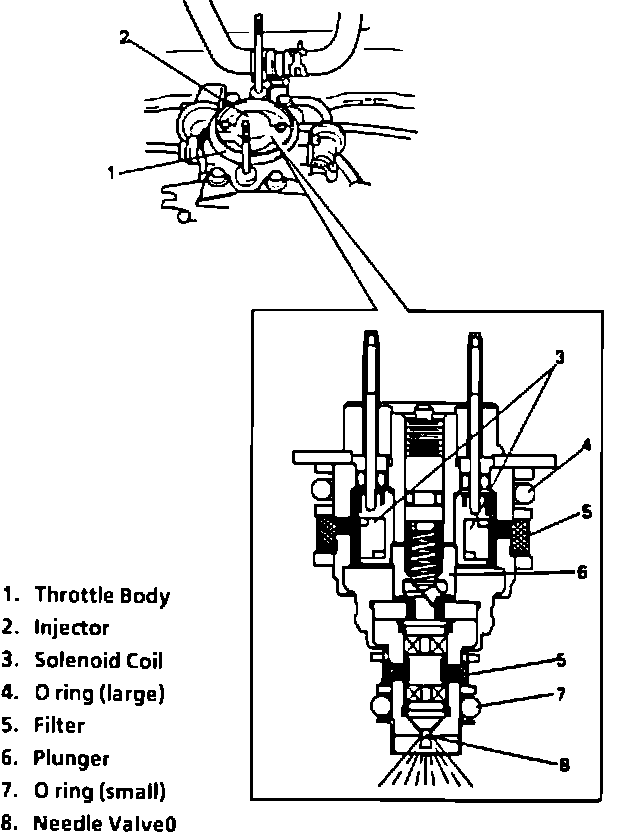 2
1
3
4
5
6
5
7
8

1. Throttle Body
2. Injector
3. Solenoid Coil
4. O ring (large)
5. Filter
6. Plunger
7. O ring (small)
8. Needle Valve0