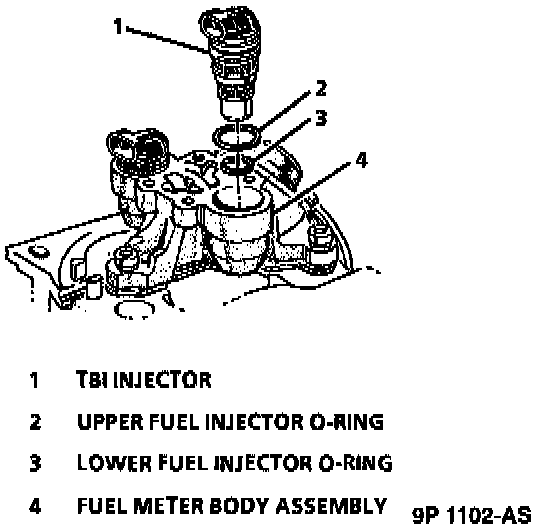 1
2
3
4

1 TBI INJECTOR
2 UPPER FUEL INJECTOR O-RING
3 LOWER FUEL INJECTOR O-RING
4 FUEL METER BODY ASSEMBLY

9P 1102-AS