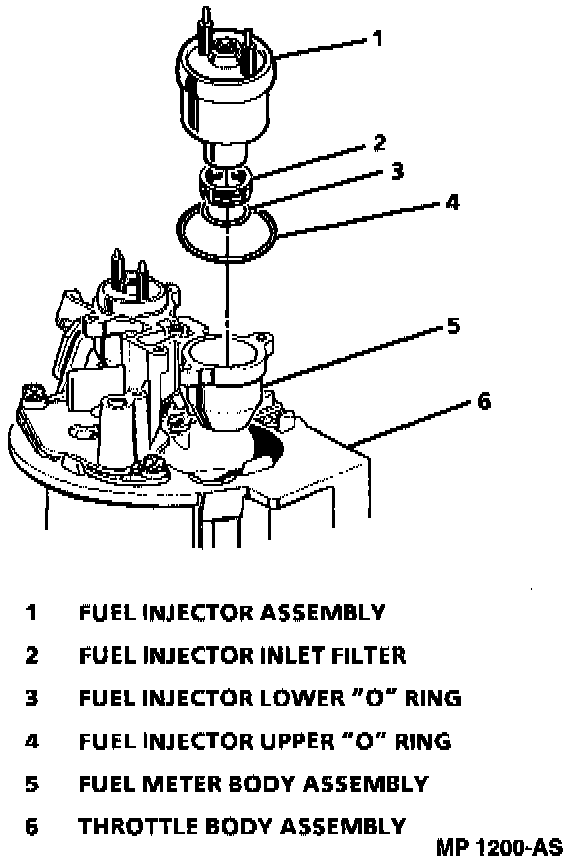 1
2
3
4
5
6

1 FUEL INJECTOR ASSEMBLY
2 FUEL INJECTOR INLET FILTER
3 FUEL INJECTOR LOWER "O" RING
4 FUEL INJECTOR UPPER "O" RING
5 FUEL METER BODY ASSEMBLY
6 THROTTLE BODY ASSEMBLY

MP 1200-AS