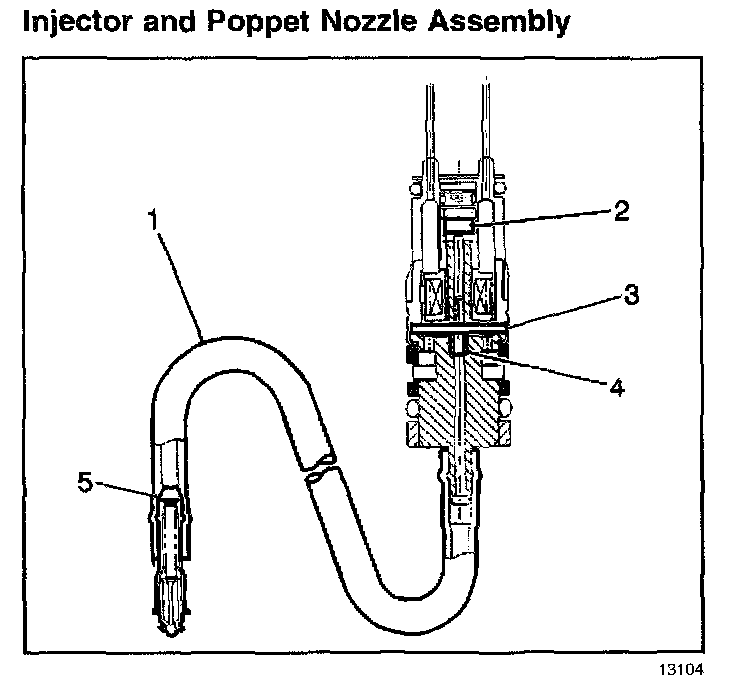 Injector and Poppet Nozzle Assembly

1

2

3

4

5

13104