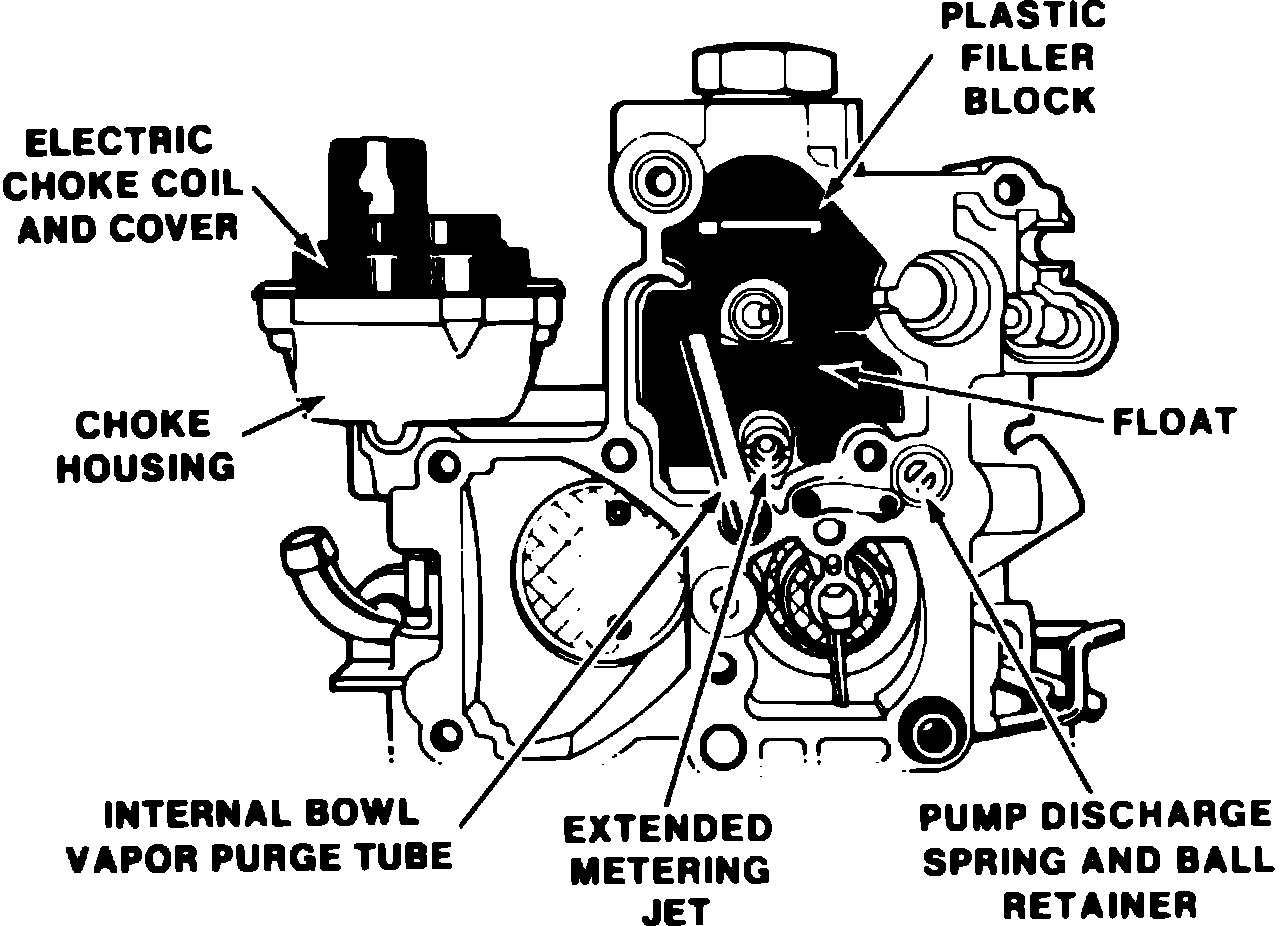 PLASTIC FILLER BLOCK

ELECTRIC CHOKE COIL AND COVER

CHOKE HOUSING

FLOAT

INTERNAL BOWL VAPOR PURGE TUBE

EXTENDED METERING JET

PUMP DISCHARGE SPRING AND BALL RETAINER