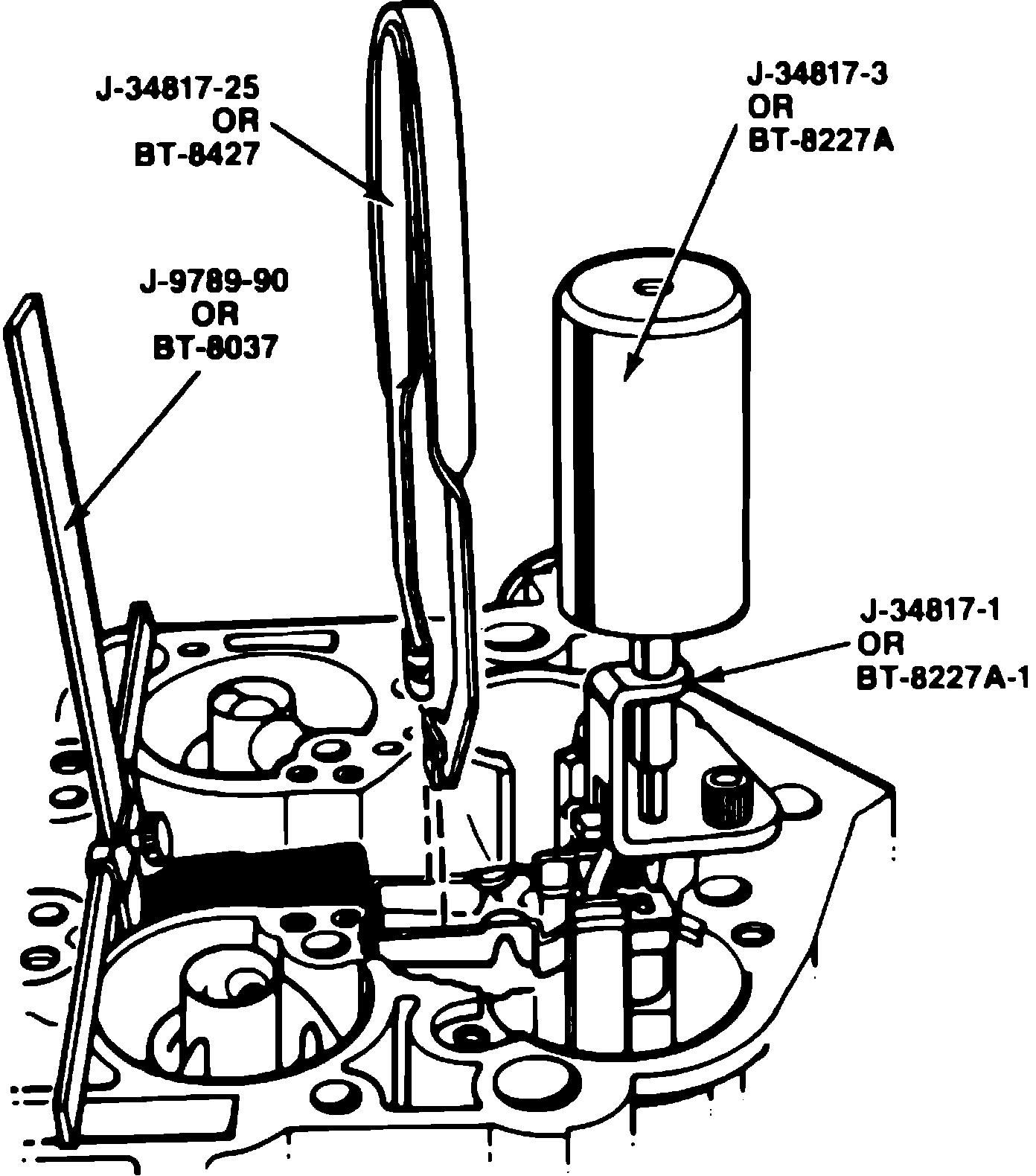 J-34817-25
OR
BT-8427

J-34817-3
OR
BT-8227A

J-9789-90
OR
BT-8037

J-34817-1
OR
BT-8227A-1