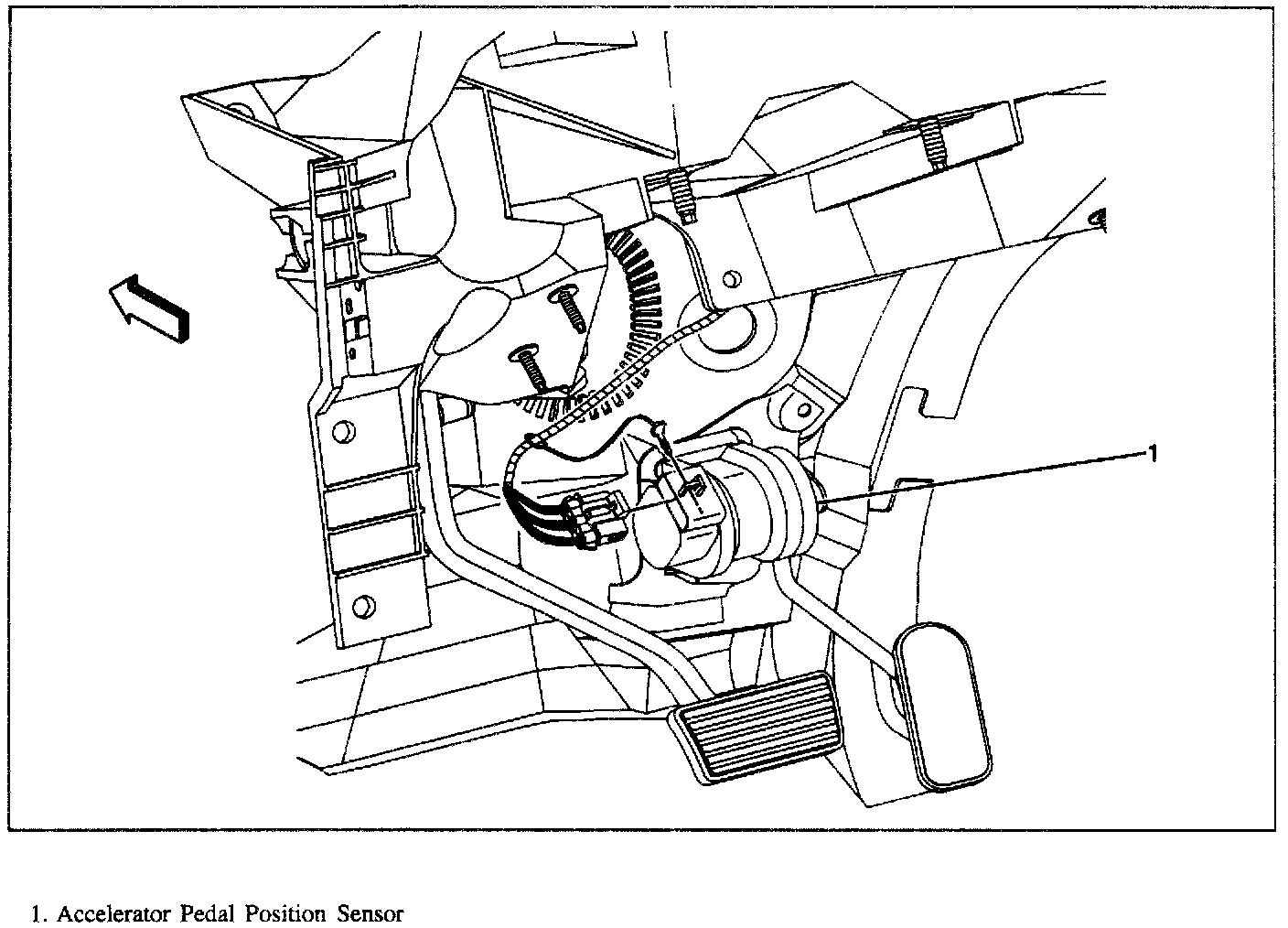 1

1. Accelerator Pedal Position Sensor